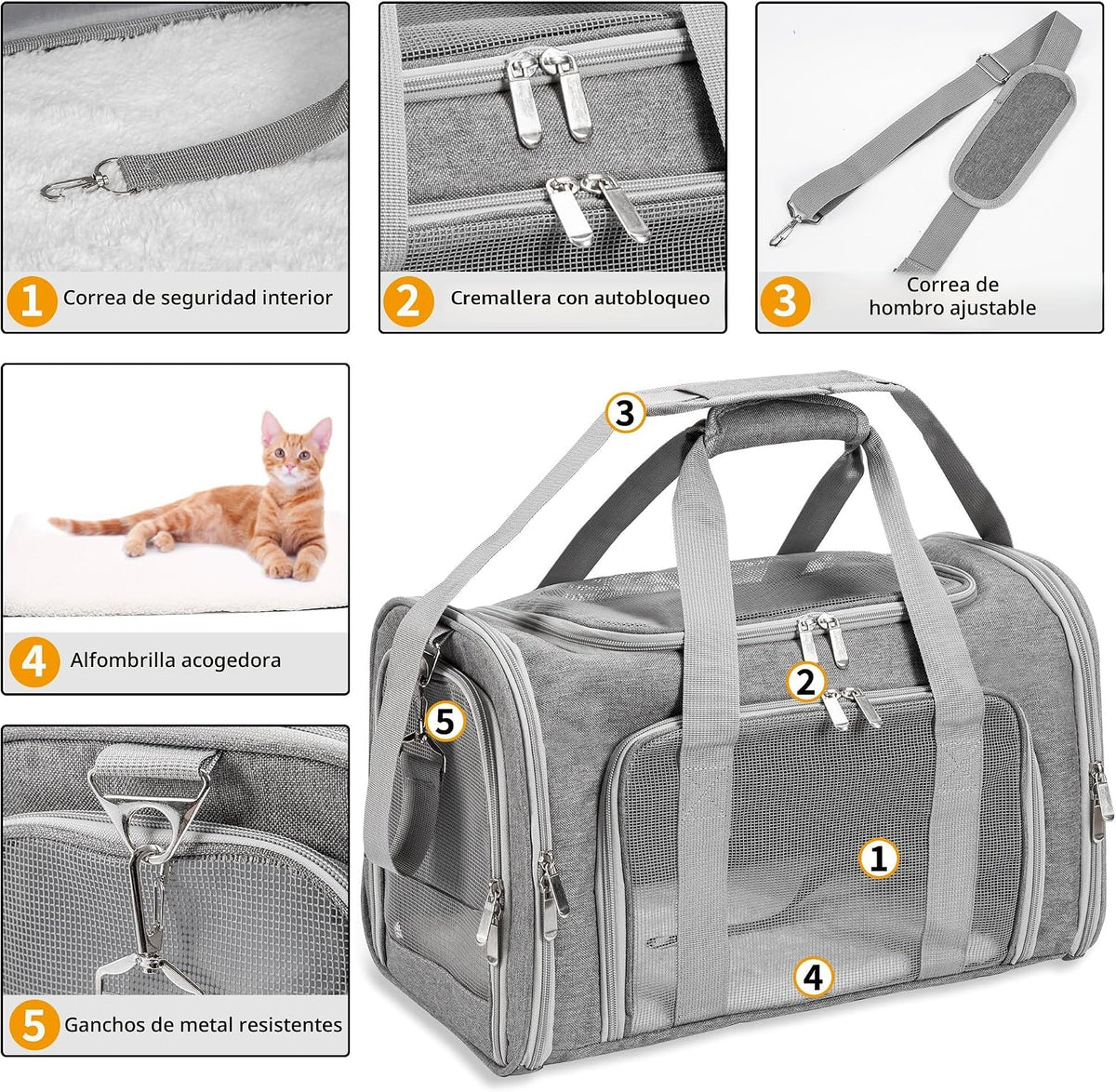 1 Correa de seguridad interior

2 Cremallera con autobloqueo

3 Correa de hombro ajustable

4 Alfombrilla acogedora

5 Ganchos de metal resistentes

3

2

5

1

4