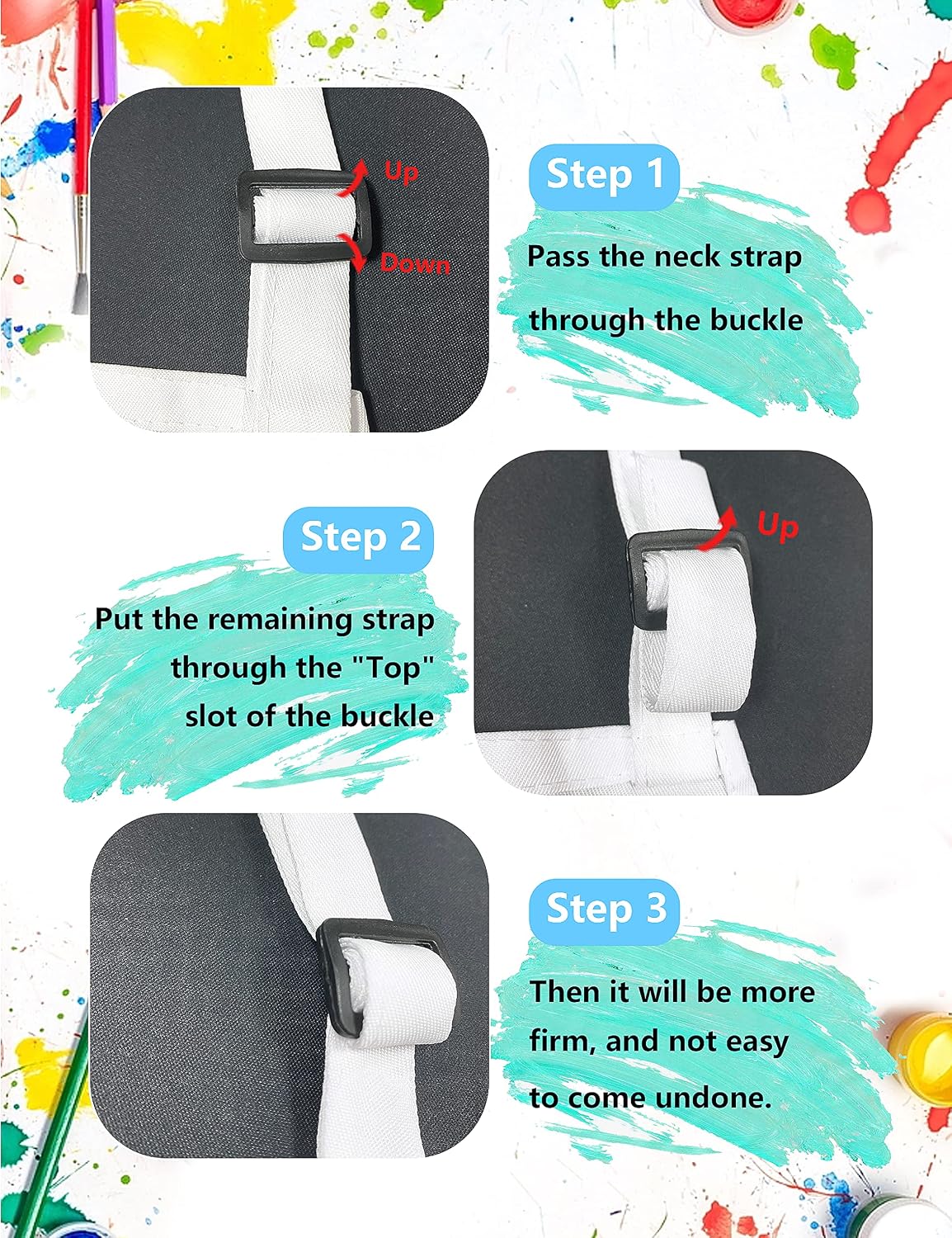 Up

Down

Step 1

Pass the neck strap through the buckle

Step 2

Put the remaining strap through the "Top" slot of the buckle

Up

Step 3

Then it will be more firm, and not easy to come undone.