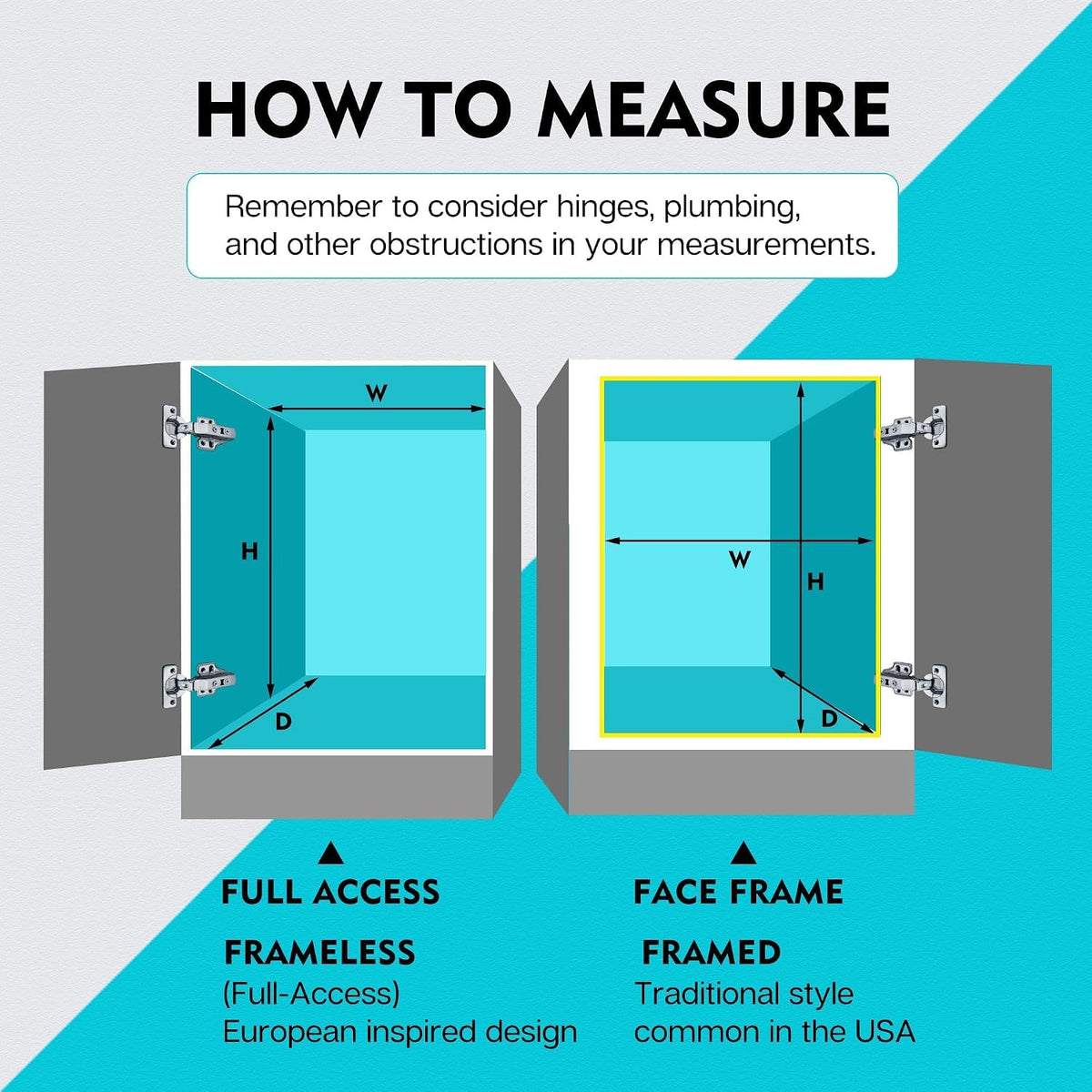 HOW TO MEASURE

Remember to consider hinges, plumbing, and other obstructions in your measurements.

W

H

D

W

H

D

FULL ACCESS

FRAMELESS
(Full-Access)
European inspired design

FACE FRAME

FRAMED
Traditional style
common in the USA