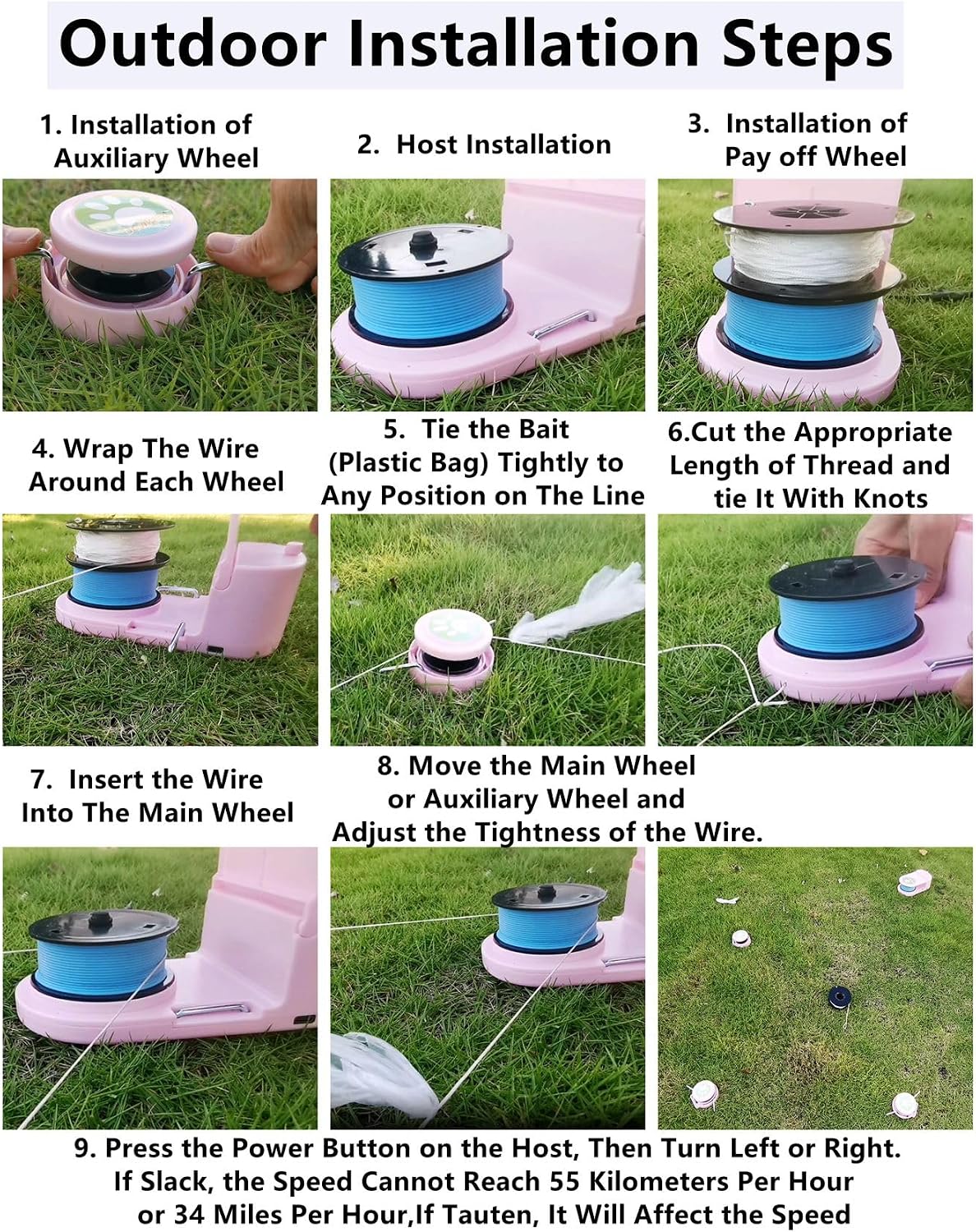 Outdoor Installation Steps

1. Installation of Auxiliary Wheel

2. Host Installation

3. Installation of Pay off Wheel

4. Wrap The Wire Around Each Wheel

5. Tie the Bait (Plastic Bag) Tightly to Any Position on The Line

6.Cut the Appropriate Length of Thread and tie It With Knots

7. Insert the Wire Into The Main Wheel

8. Move the Main Wheel or Auxiliary Wheel and Adjust the Tightness of the Wire.

9. Press the Power Button on the Host, Then Turn Left or Right. If Slack, the Speed Cannot Reach 55 Kilometers Per Hour or 34 Miles Per Hour,If Tauten, It Will Affect the Speed