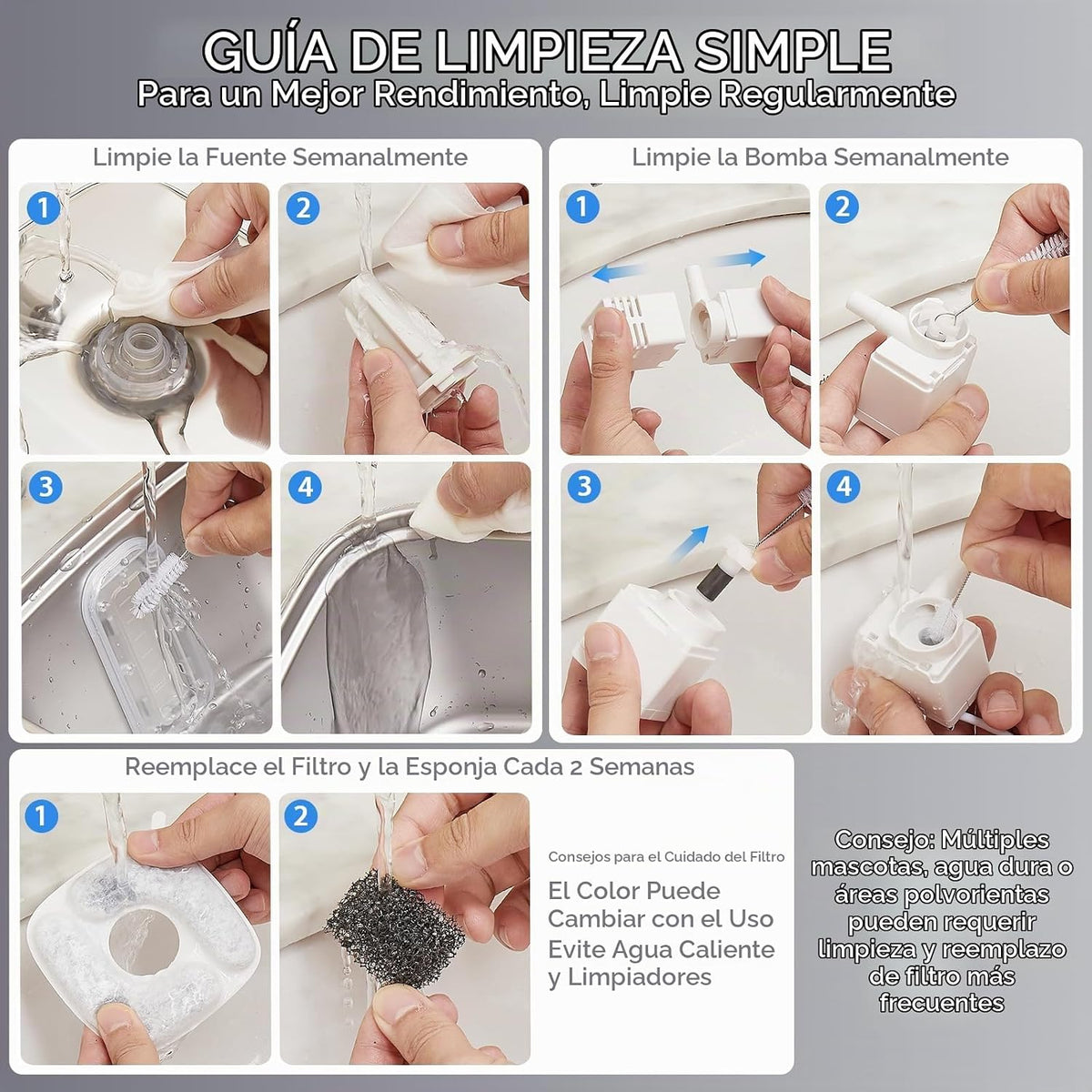 GUÍA DE LIMPIEZA SIMPLE
Para un Mejor Rendimiento, Limpie Regularmente

Limpie la Fuente Semanalmente

1
2
3
4

Limpie la Bomba Semanalmente

1
2
3
4

Reemplace el Filtro y la Esponja Cada 2 Semanas

1
2

Consejos para el Cuidado del Filtro

El Color Puede Cambiar con el Uso

Evite Agua Caliente y Limpiadores

Consejo: Múltiples mascotas, agua dura o áreas polvorientas pueden requerir limpieza y reemplazo de filtro más frecuentes