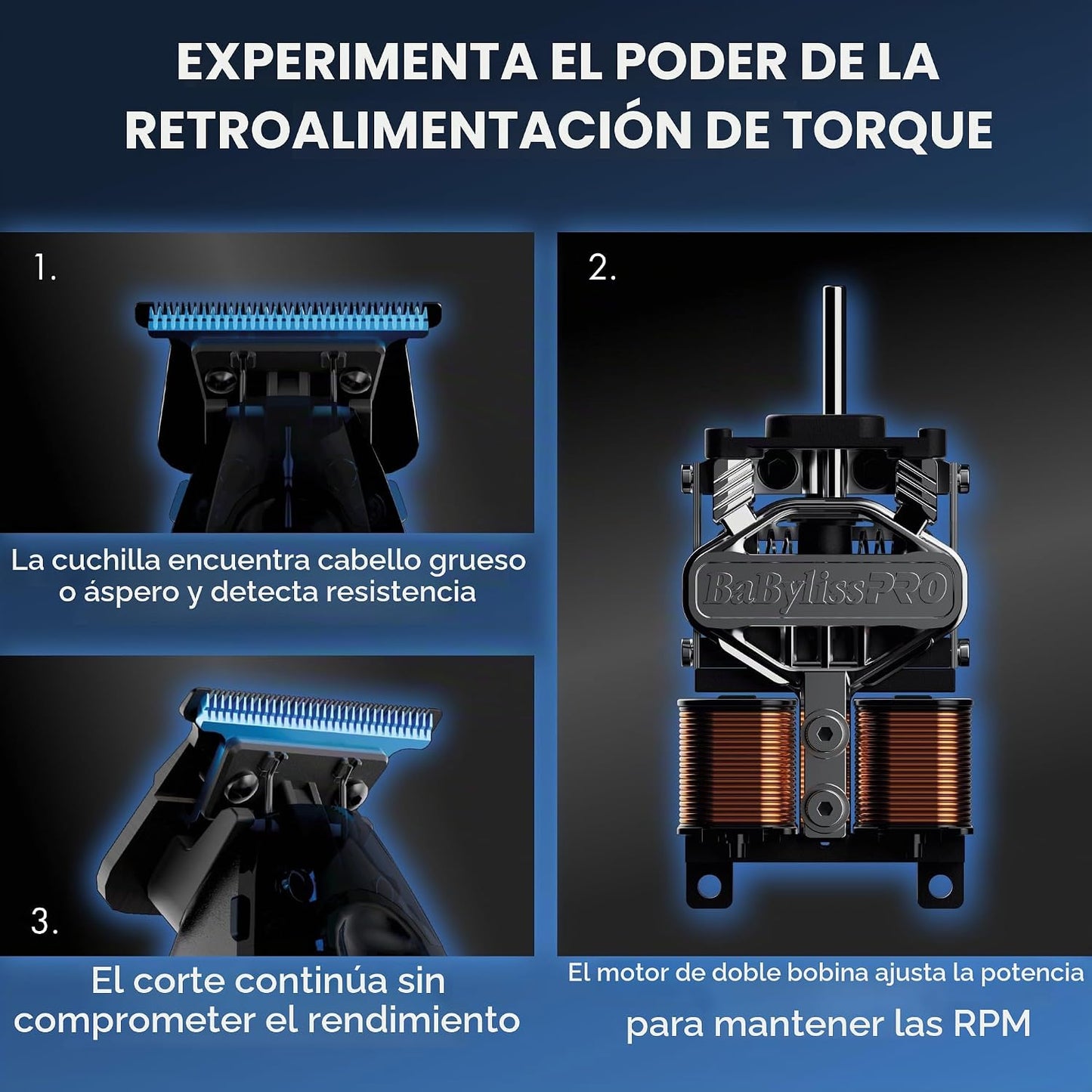 EXPERIMENTA EL PODER DE LA RETROALIMENTACIÓN DE TORQUE

1.

La cuchilla encuentra cabello grueso o áspero y detecta resistencia

2.

BaBylissPRO

El motor de doble bobina ajusta la potencia para mantener las RPM

3.

El corte continúa sin comprometer el rendimiento