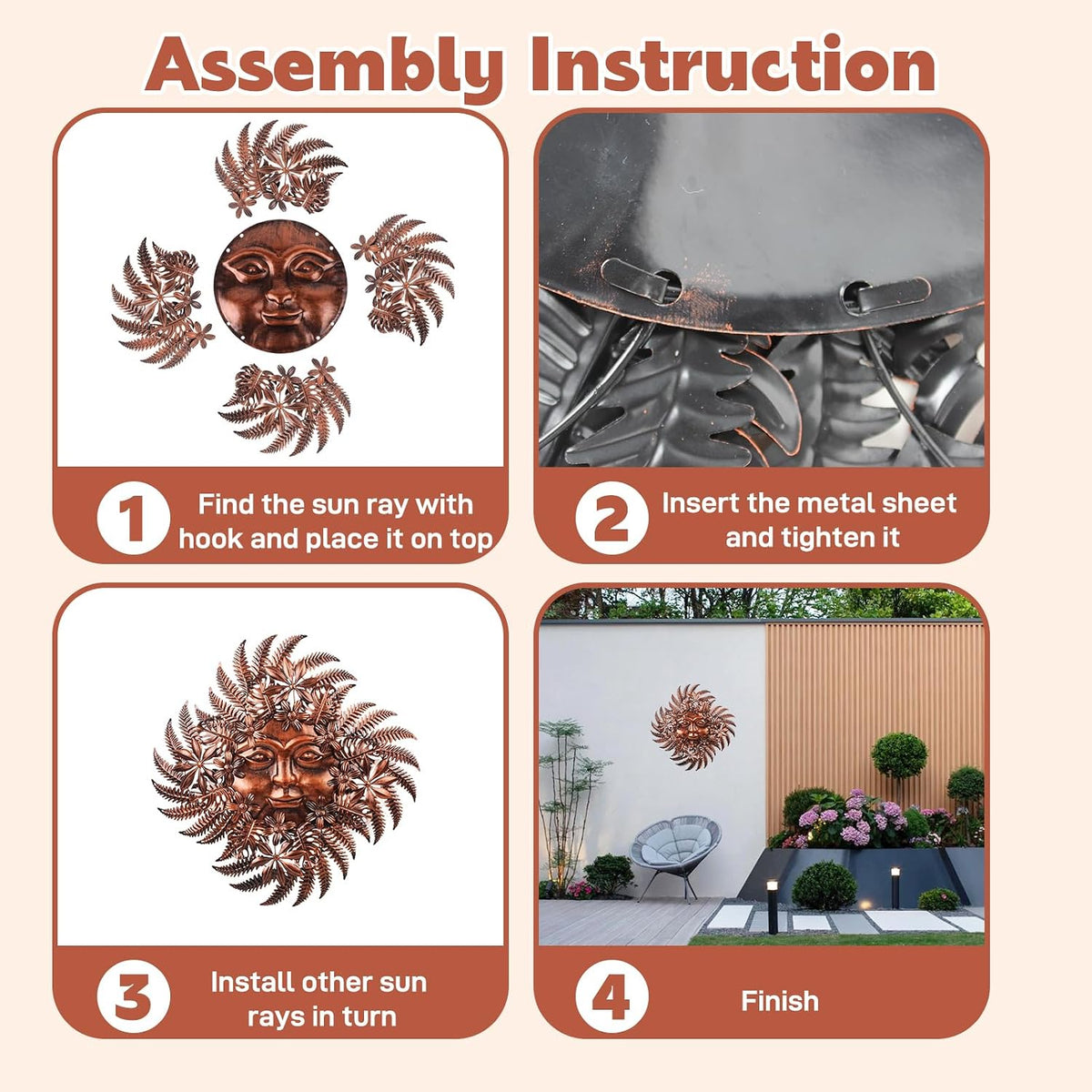 Assembly Instruction

1 Find the sun ray with hook and place it on top

2 Insert the metal sheet and tighten it

3 Install other sun rays in turn

4 Finish