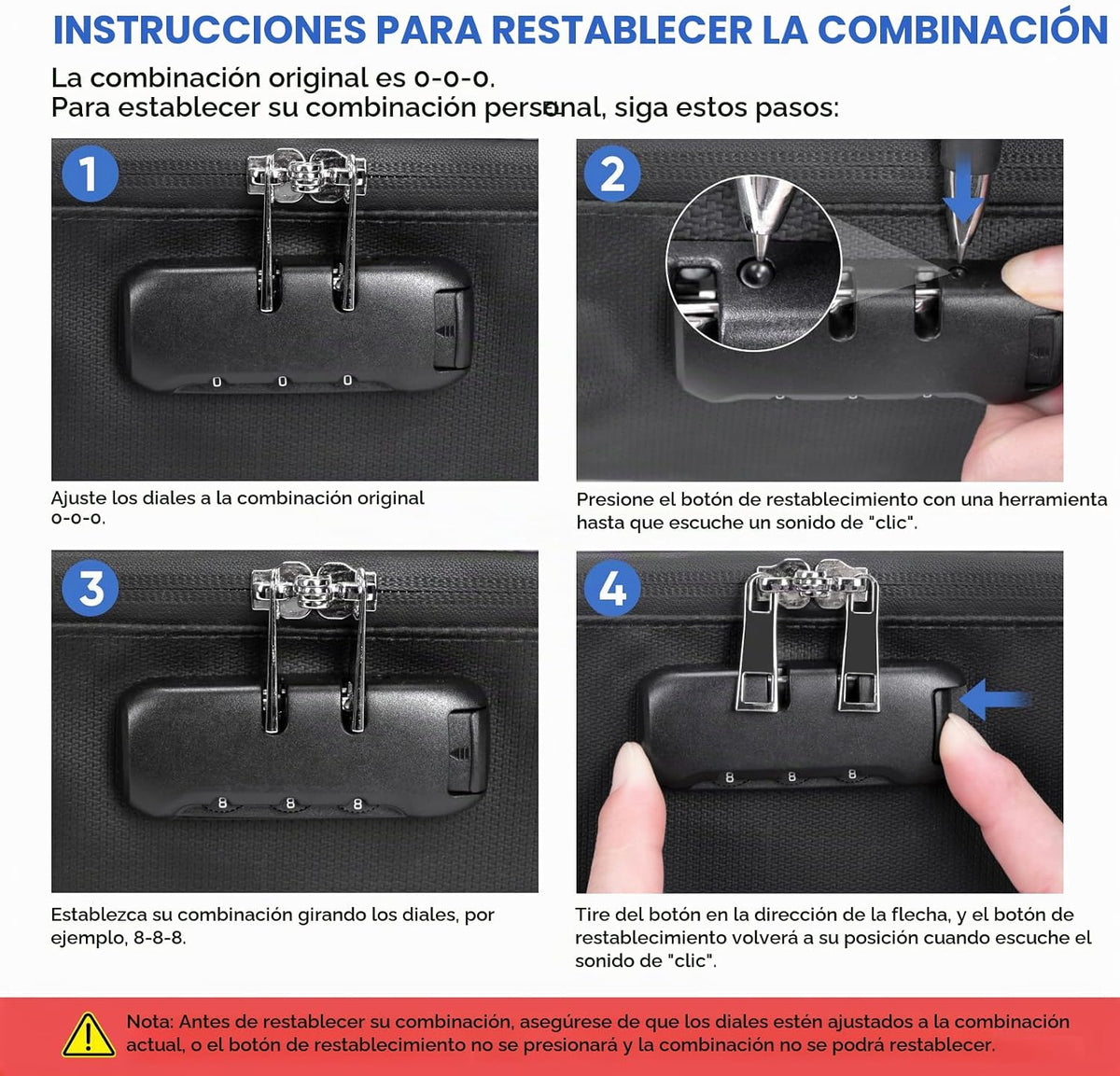 INSTRUCCIONES PARA RESTABLECER LA COMBINACIÓN

La combinación original es 0-0-0.
Para establecer su combinación personal, siga estos pasos:

1

0 0 0

Ajuste los diales a la combinación original 0-0-0.

2

Presione el botón de restablecimiento con una herramienta hasta que escuche un sonido de "clic".

3

8 8 8

Establezca su combinación girando los diales, por ejemplo, 8-8-8.

4

8 8 8

Tire del botón en la dirección de la flecha, y el botón de restablecimiento volverá a su posición cuando escuche el sonido de "clic".

Nota: Antes de restablecer su combinación, asegúrese de que los diales estén ajustados a la combinación actual, o el botón de restablecimiento no se presionará y la combinación no se podrá restablecer.