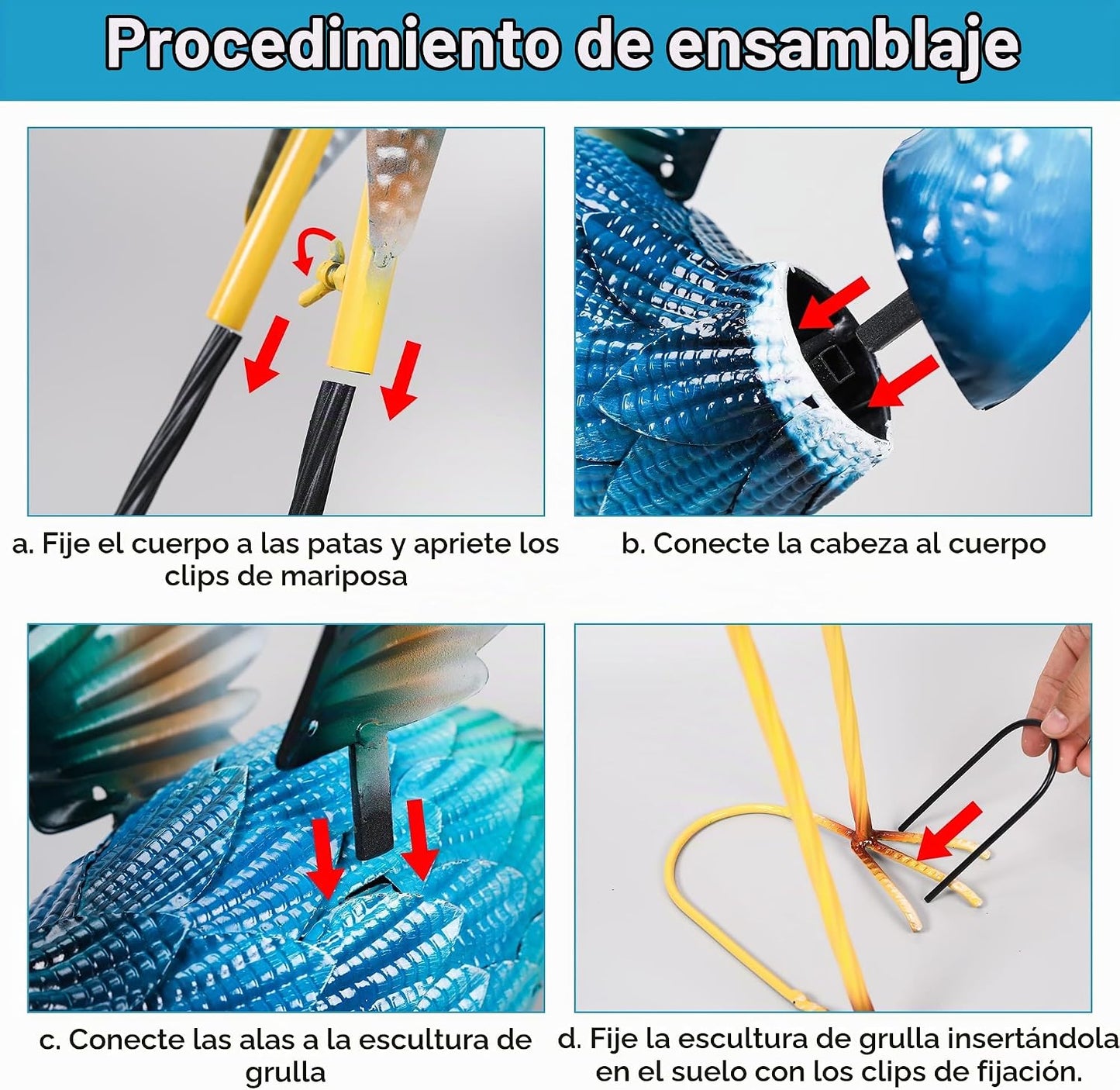 Procedimiento de ensamblaje

a. Fije el cuerpo a las patas y apriete los clips de mariposa

b. Conecte la cabeza al cuerpo

c. Conecte las alas a la escultura de grulla

d. Fije la escultura de grulla insertándola en el suelo con los clips de fijación.