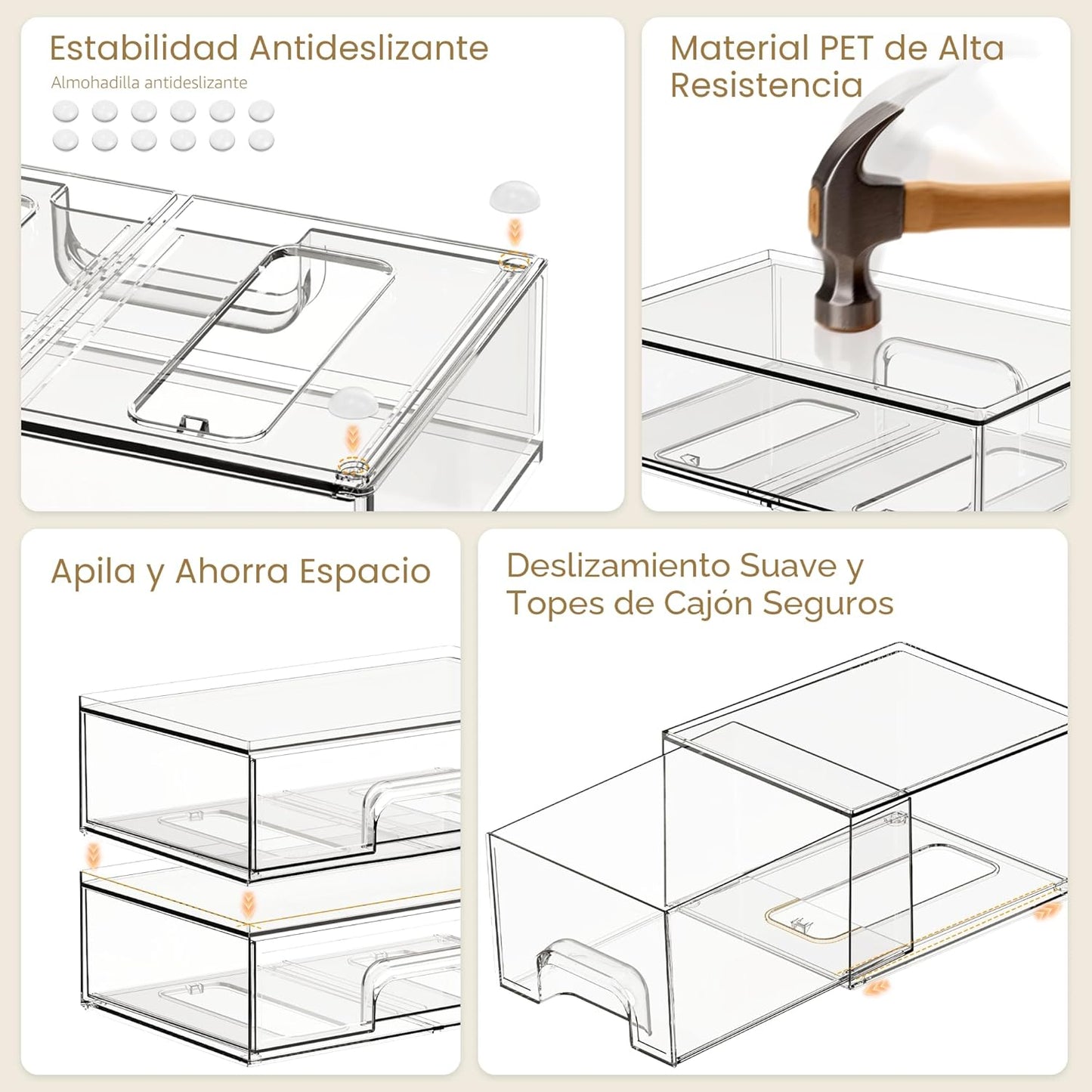 Estabilidad Antideslizante

Almohadilla antideslizante

Material PET de Alta Resistencia

Apila y Ahorra Espacio

Deslizamiento Suave y Topes de Cajón Seguros