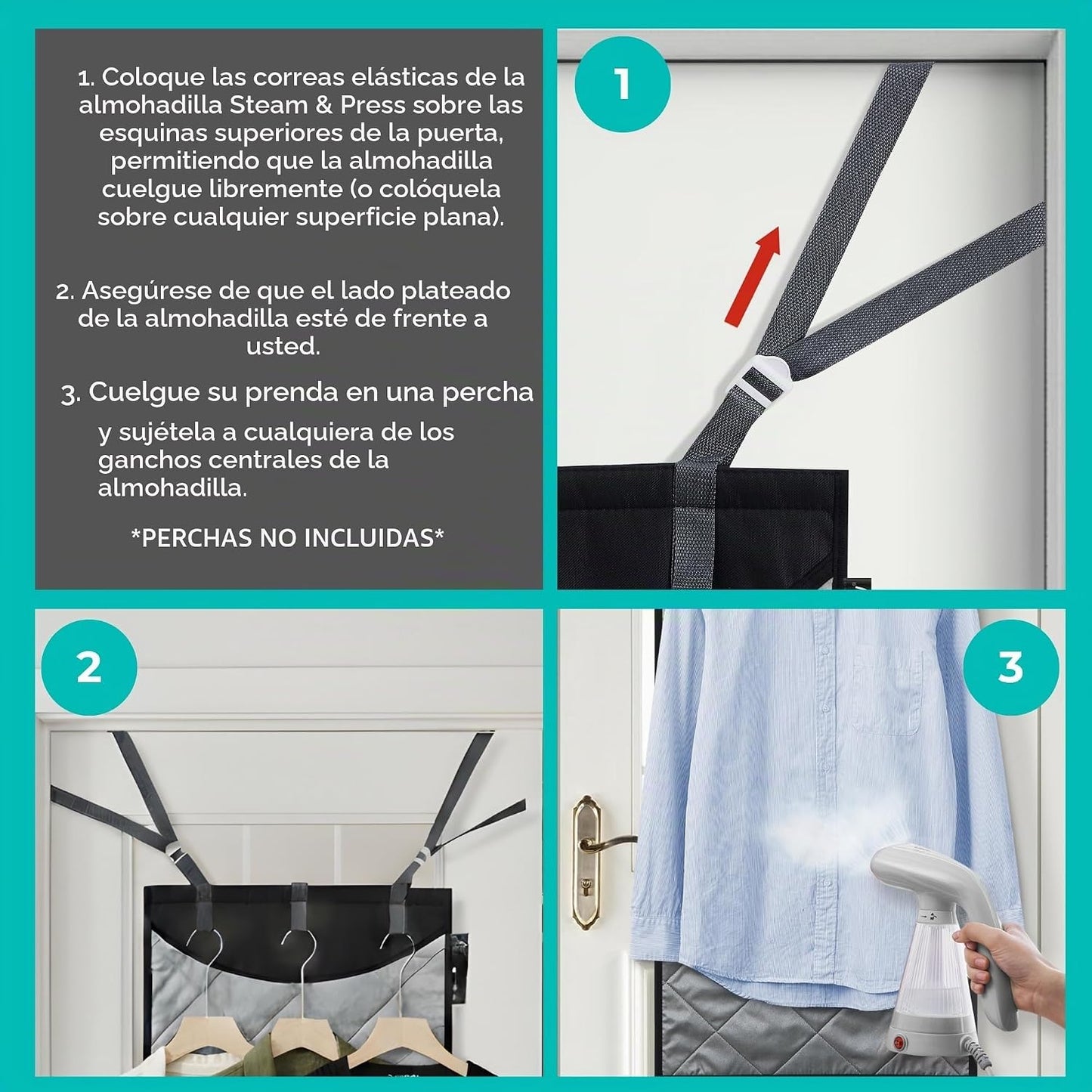 1. Coloque las correas elásticas de la almohadilla Steam & Press sobre las esquinas superiores de la puerta, permitiendo que la almohadilla cuelgue libremente (o colóquela sobre cualquier superficie plana).

2. Asegúrese de que el lado plateado de la almohadilla esté de frente a usted.

3. Cuelgue su prenda en una percha y sujétela a cualquiera de los ganchos centrales de la almohadilla.

*PERCHAS NO INCLUIDAS*

1

2

3