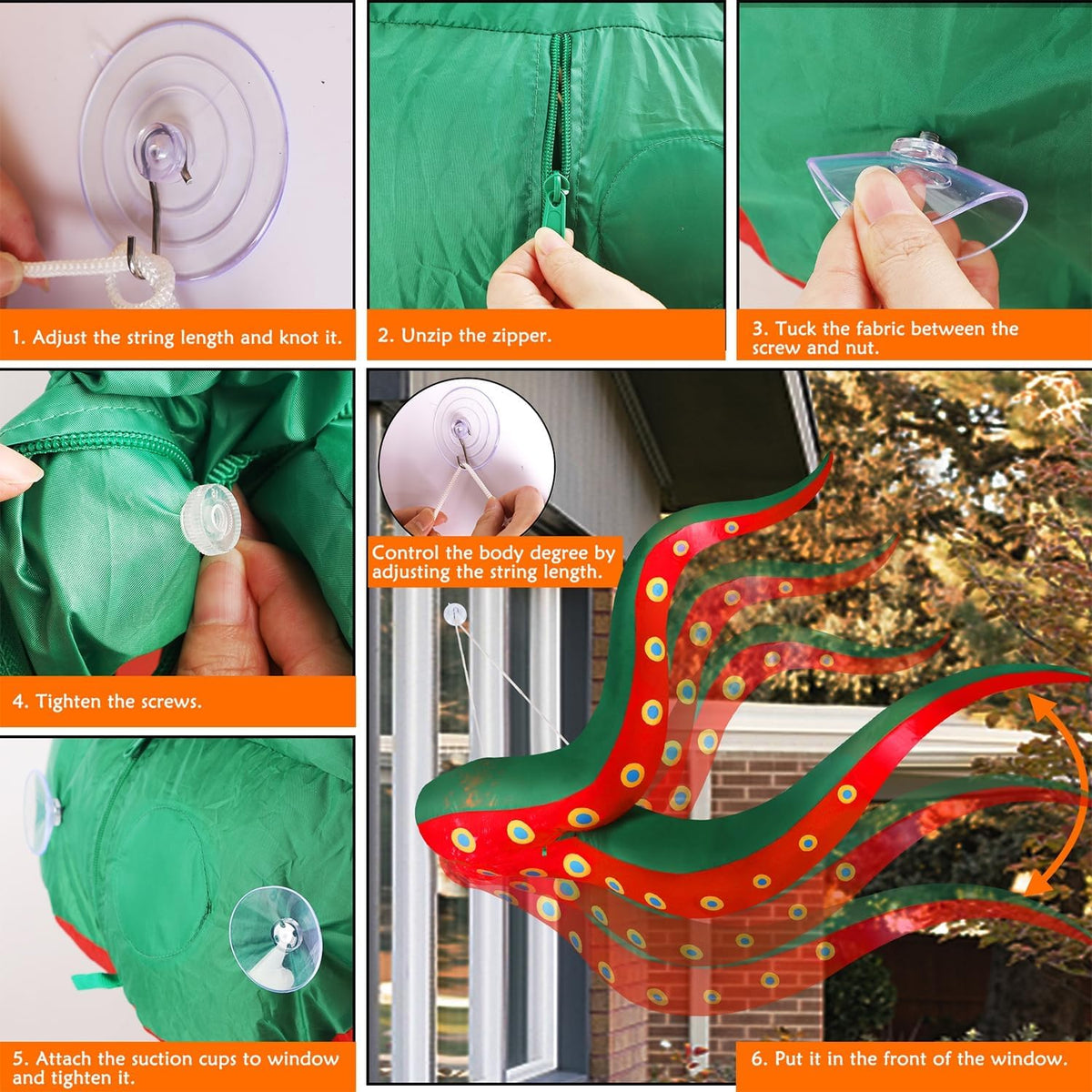 1. Adjust the string length and knot it.

2. Unzip the zipper.

3. Tuck the fabric between the screw and nut.

4. Tighten the screws.

Control the body degree by adjusting the string length.

5. Attach the suction cups to window and tighten it.

6. Put it in the front of the window.