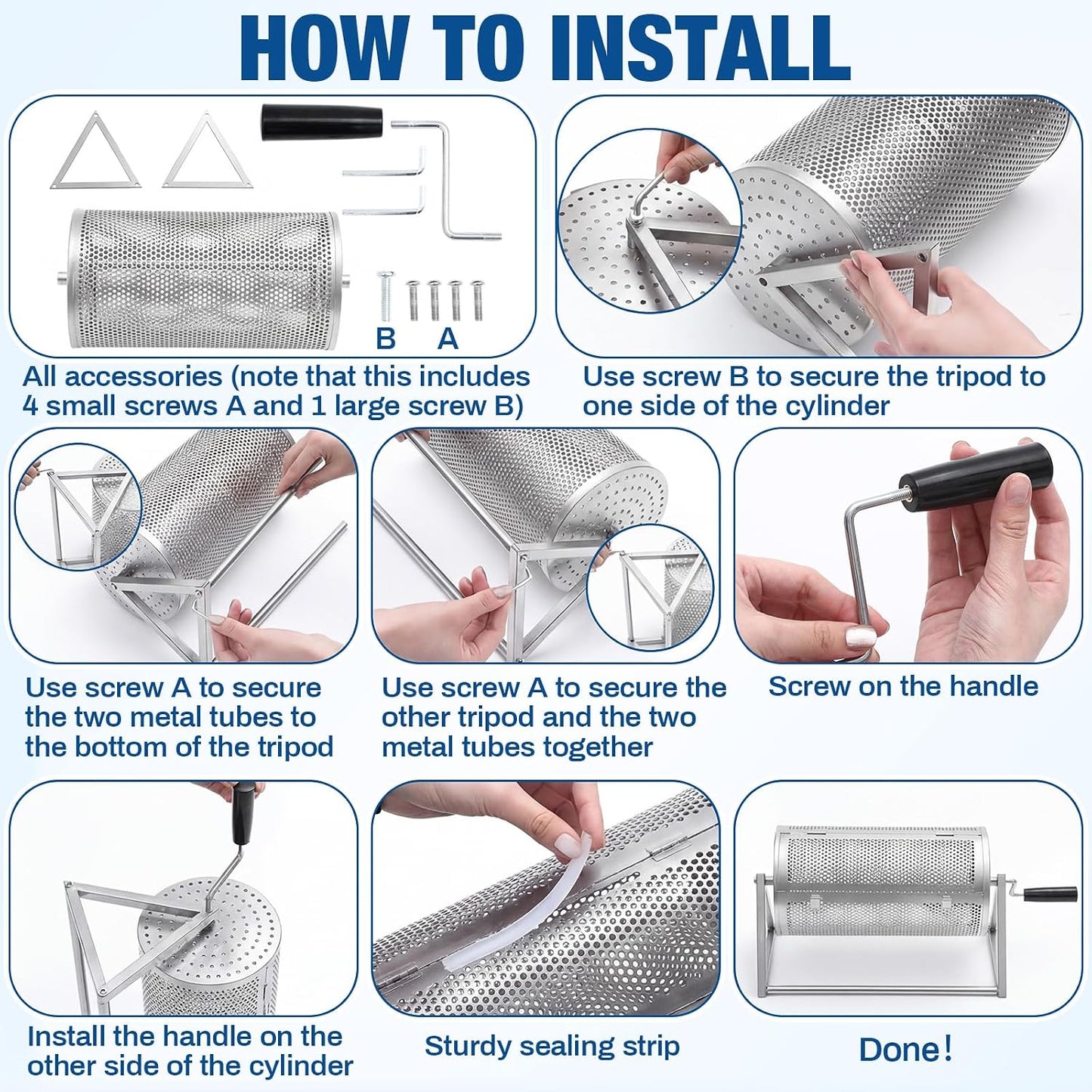 HOW TO INSTALL

B A

All accessories (note that this includes 4 small screws A and 1 large screw B)

Use screw B to secure the tripod to one side of the cylinder

Use screw A to secure the two metal tubes to the bottom of the tripod

Use screw A to secure the other tripod and the two metal tubes together

Screw on the handle

Install the handle on the other side of the cylinder

Sturdy sealing strip

Done!