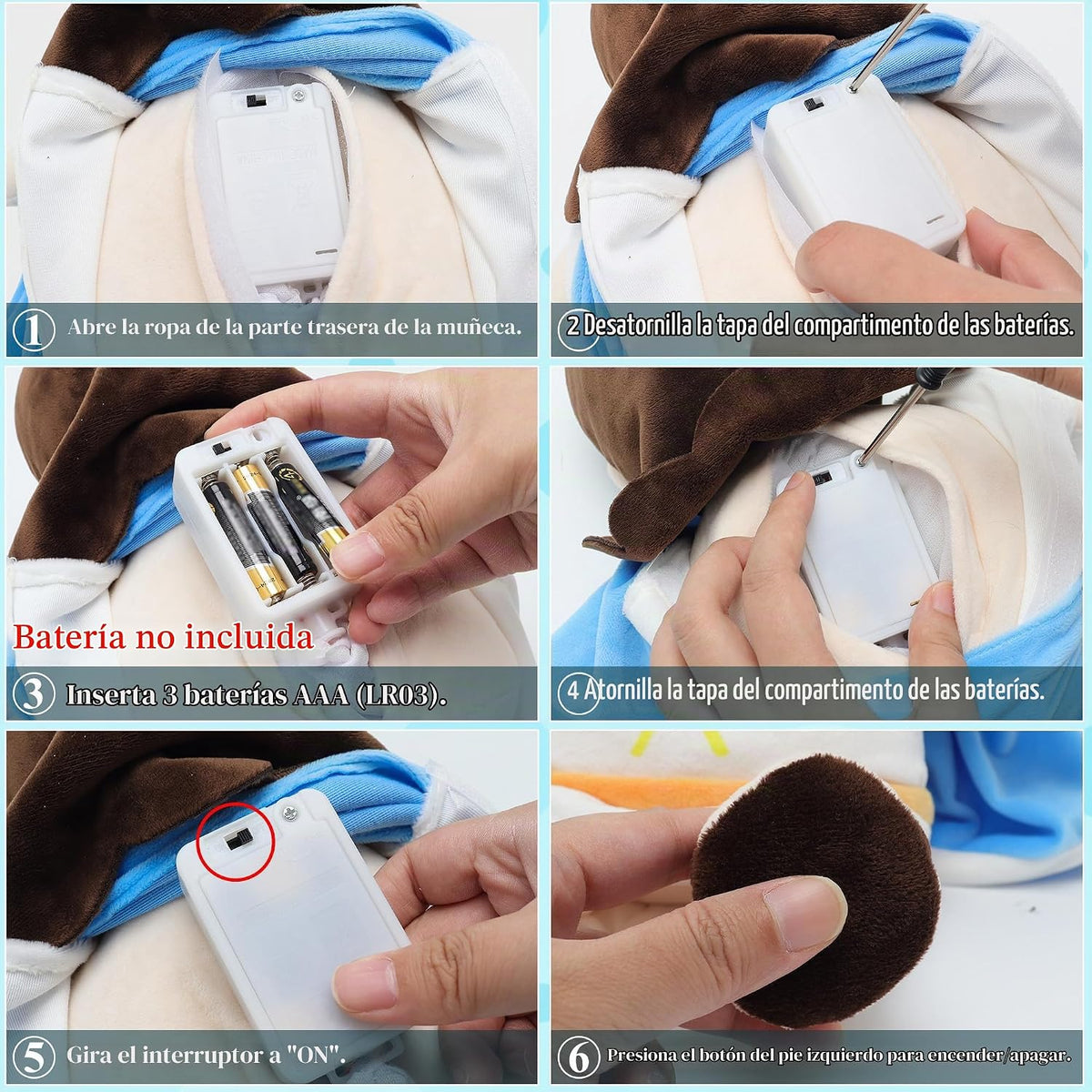 1 Abre la ropa de la parte trasera de la muñeca.

2 Desatornilla la tapa del compartimento de las baterías.

Batería no incluida

3 Inserta 3 baterías AAA (LR03).

4 Atornilla la tapa del compartimento de las baterías.

5 Gira el interruptor a "ON".

6 Presiona el botón del pie izquierdo para encender/apagar.