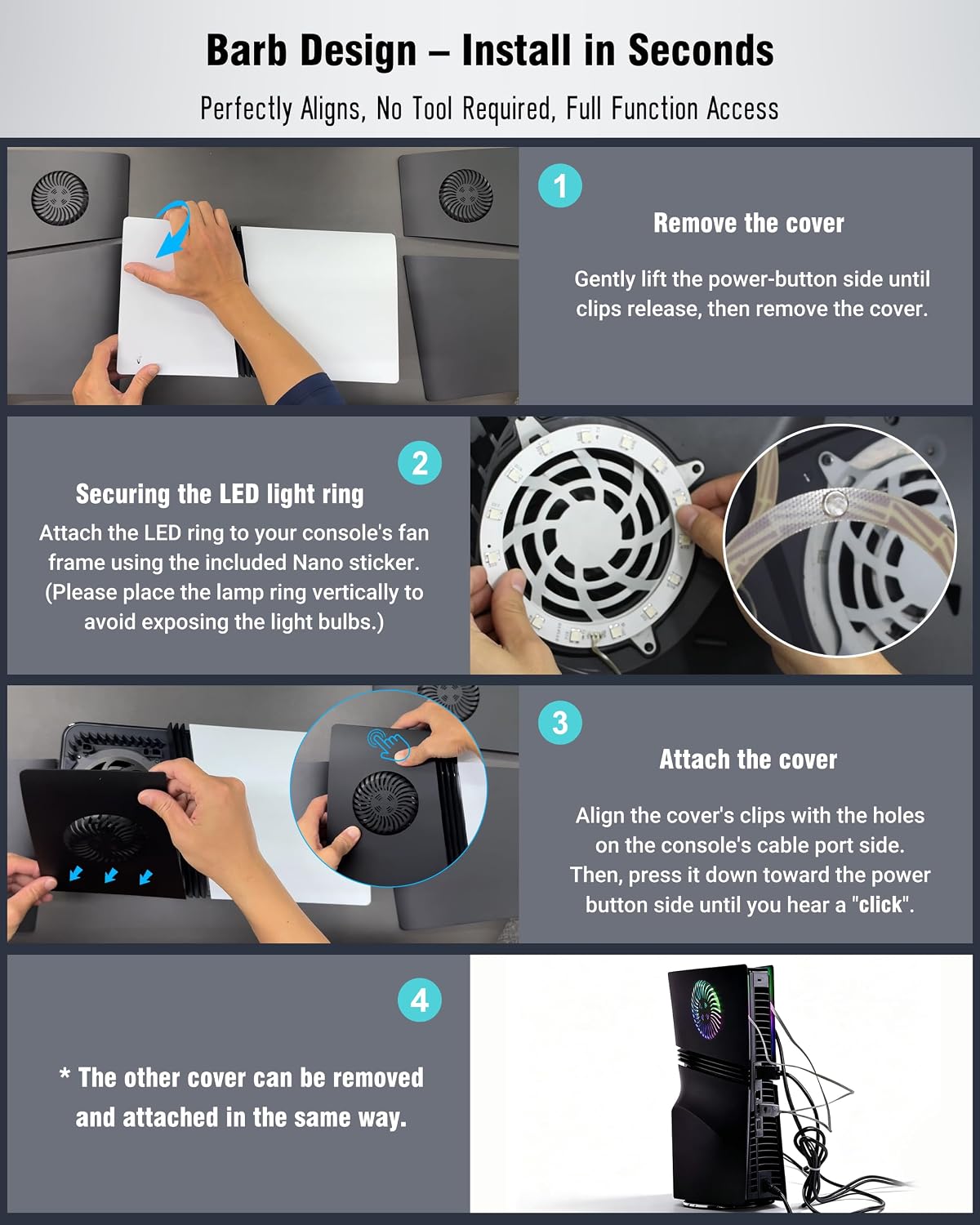 Barb Design – Install in Seconds

Perfectly Aligns, No Tool Required, Full Function Access

1

Remove the cover

Gently lift the power-button side until clips release, then remove the cover.

2

Securing the LED light ring

Attach the LED ring to your console's fan frame using the included Nano sticker. (Please place the lamp ring vertically to avoid exposing the light bulbs.)

3

Attach the cover

Align the cover's clips with the holes on the console's cable port side. Then, press it down toward the power button side until you hear a "click".

4

* The other cover can be removed and attached in the same way.