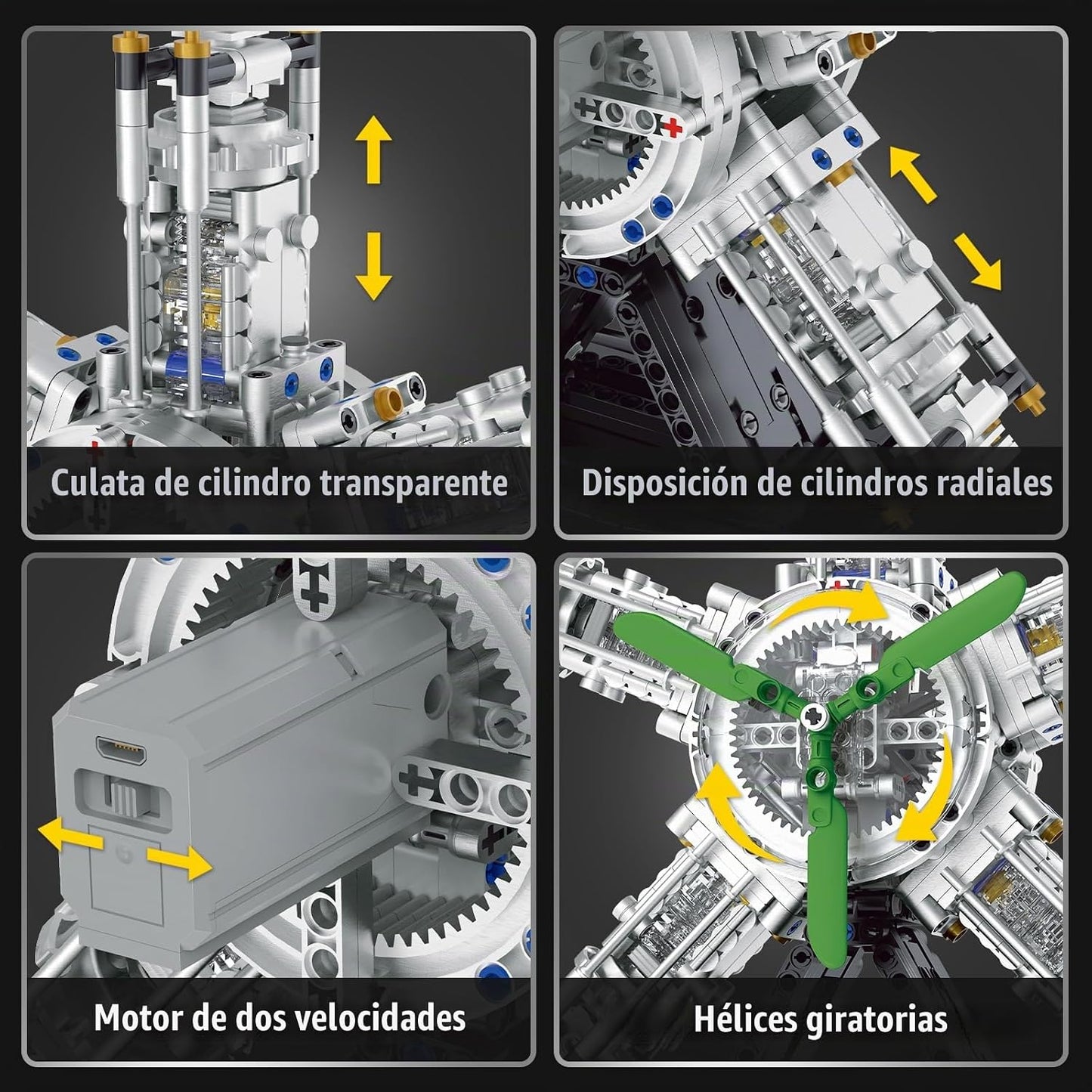 Culata de cilindro transparente

Disposición de cilindros radiales

Motor de dos velocidades

Hélices giratorias