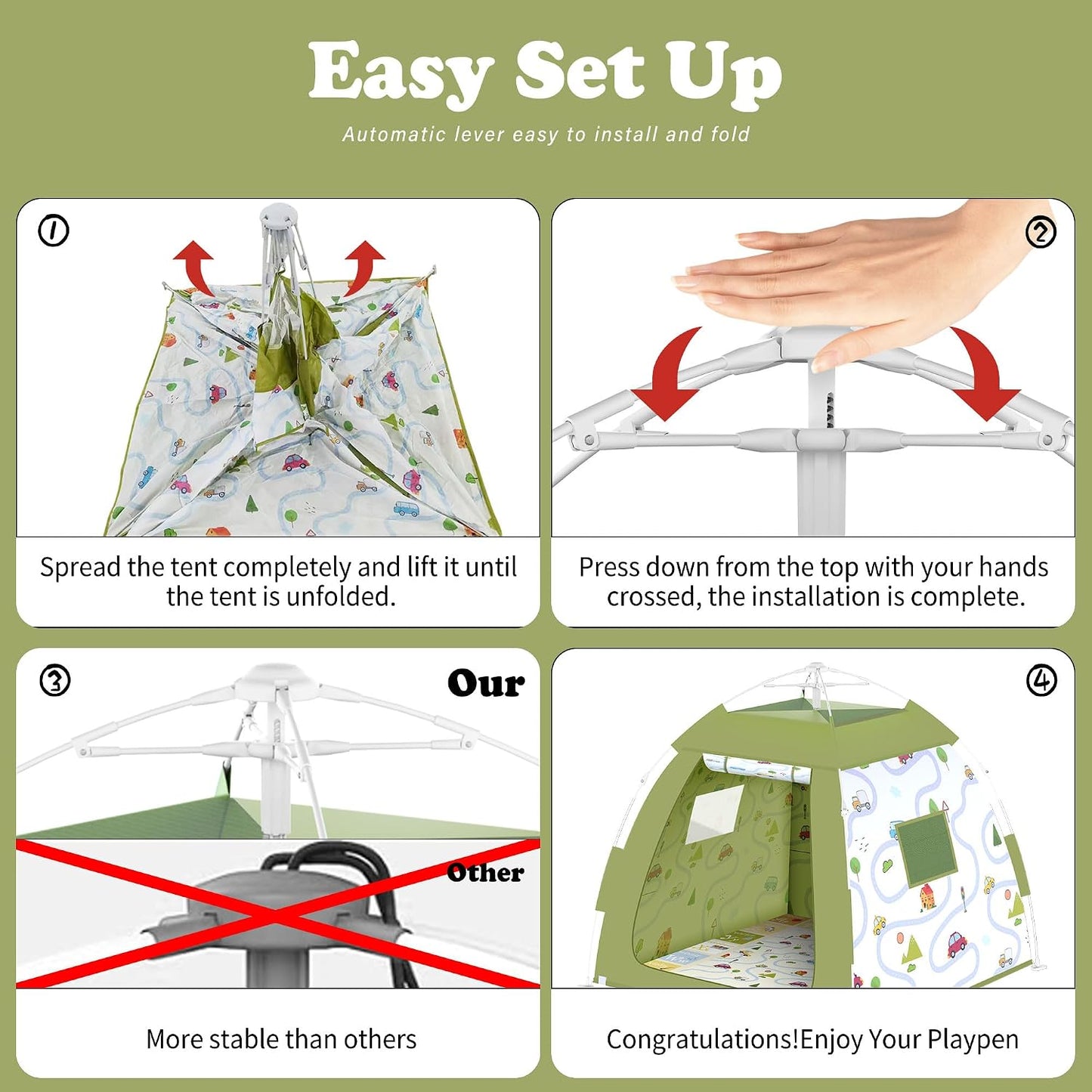 Easy Set Up

Automatic lever easy to install and fold

①

Spread the tent completely and lift it until the tent is unfolded.

②

Press down from the top with your hands crossed, the installation is complete.

③

Our

Other

More stable than others

④

Congratulations!Enjoy Your Playpen