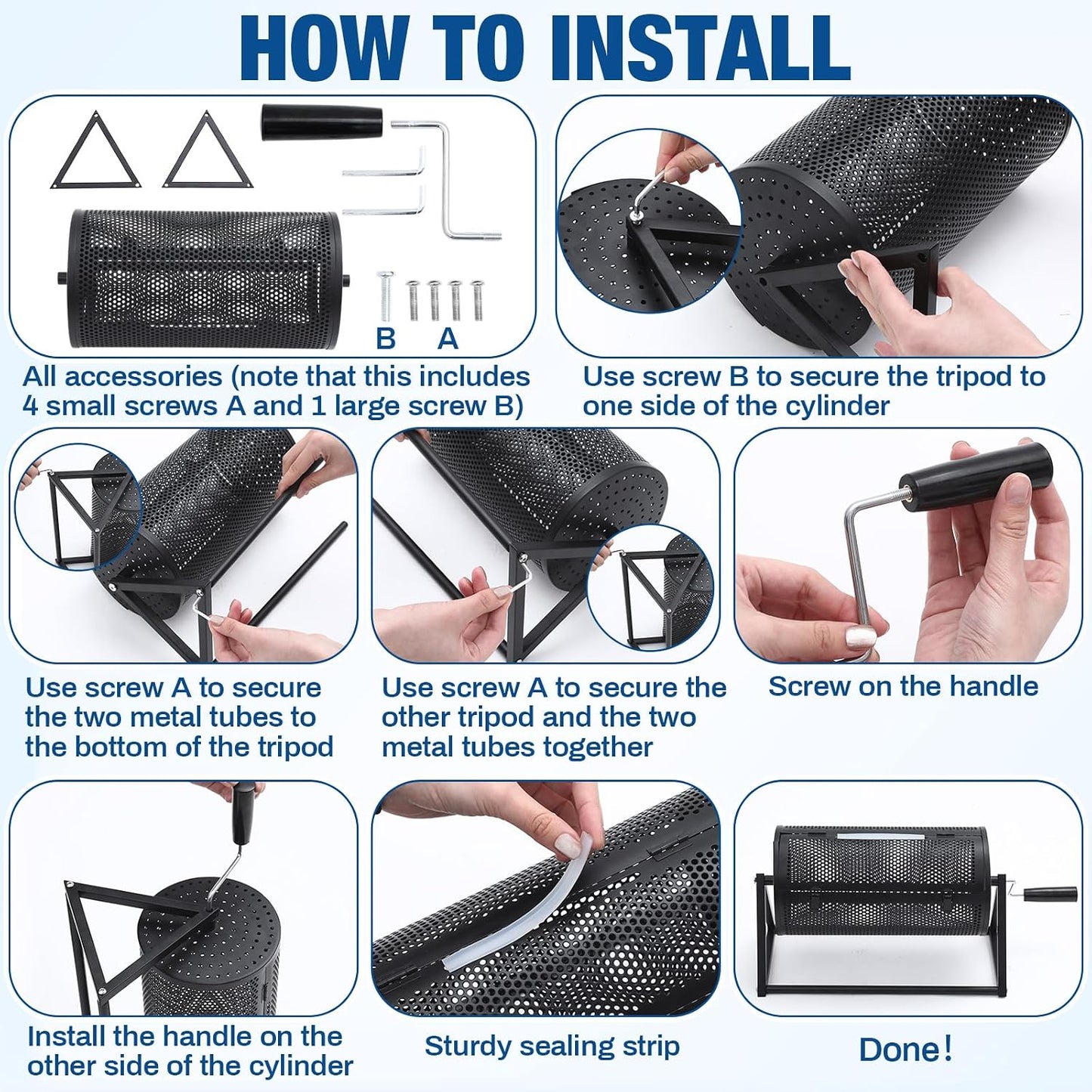 HOW TO INSTALL

B A

All accessories (note that this includes 4 small screws A and 1 large screw B)

Use screw B to secure the tripod to one side of the cylinder

Use screw A to secure the two metal tubes to the bottom of the tripod

Use screw A to secure the other tripod and the two metal tubes together

Screw on the handle

Install the handle on the other side of the cylinder

Sturdy sealing strip

Done!