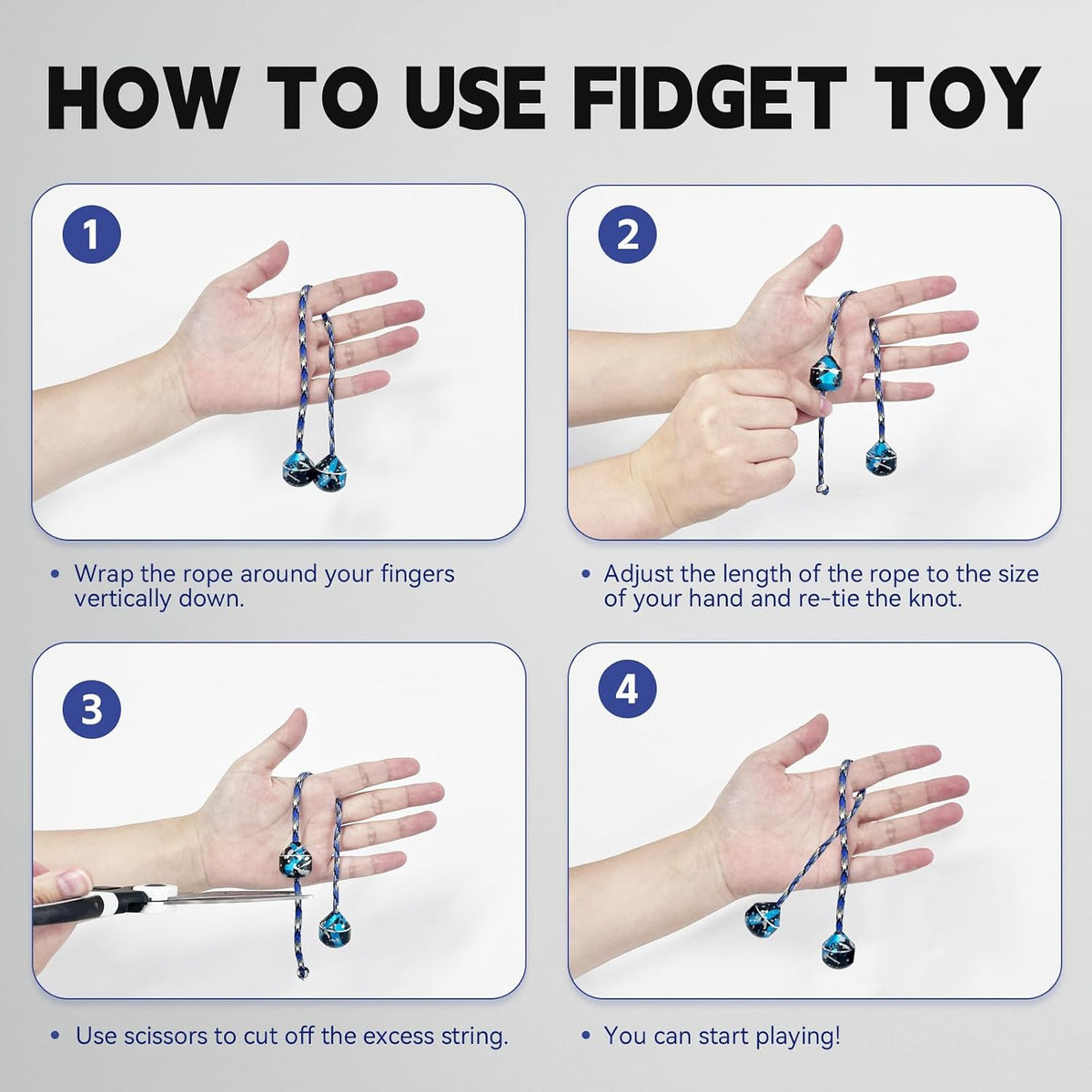 HOW TO USE FIDGET TOY

1

• Wrap the rope around your fingers vertically down.

2

• Adjust the length of the rope to the size of your hand and re-tie the knot.

3

• Use scissors to cut off the excess string.

4

• You can start playing!