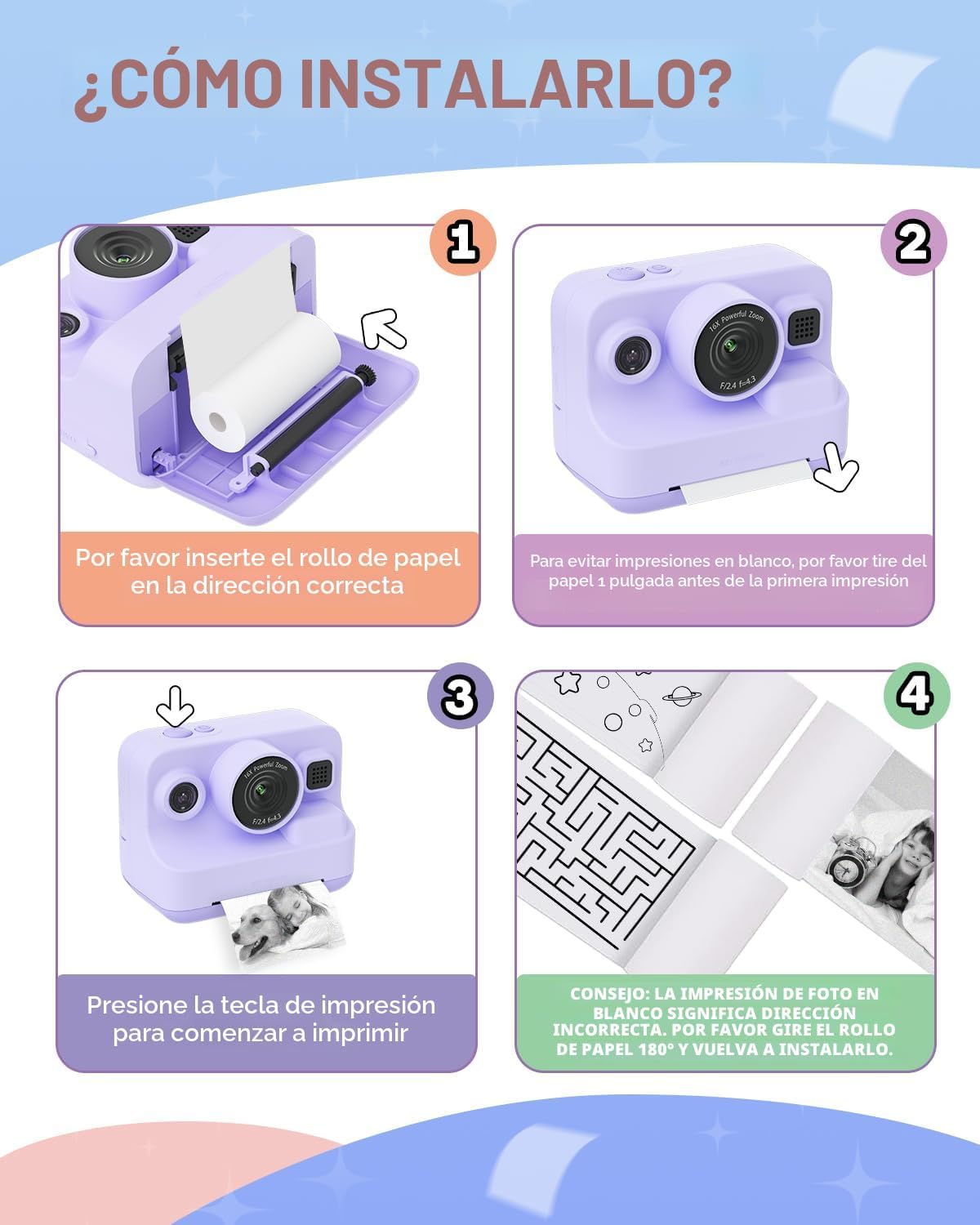 ¿CÓMO INSTALARLO?

1

Por favor inserte el rollo de papel en la dirección correcta

2

16X Powerful Zoom
F/2.4 f=4.3

Para evitar impresiones en blanco, por favor tire del papel 1 pulgada antes de la primera impresión

3

16X Powerful Zoom
F/2.4 f=4.3

Presione la tecla de impresión para comenzar a imprimir

4

CONSEJO: LA IMPRESIÓN DE FOTO EN BLANCO SIGNIFICA DIRECCIÓN INCORRECTA. POR FAVOR GIRE EL ROLLO DE PAPEL 180° Y VUELVA A INSTALARLO.