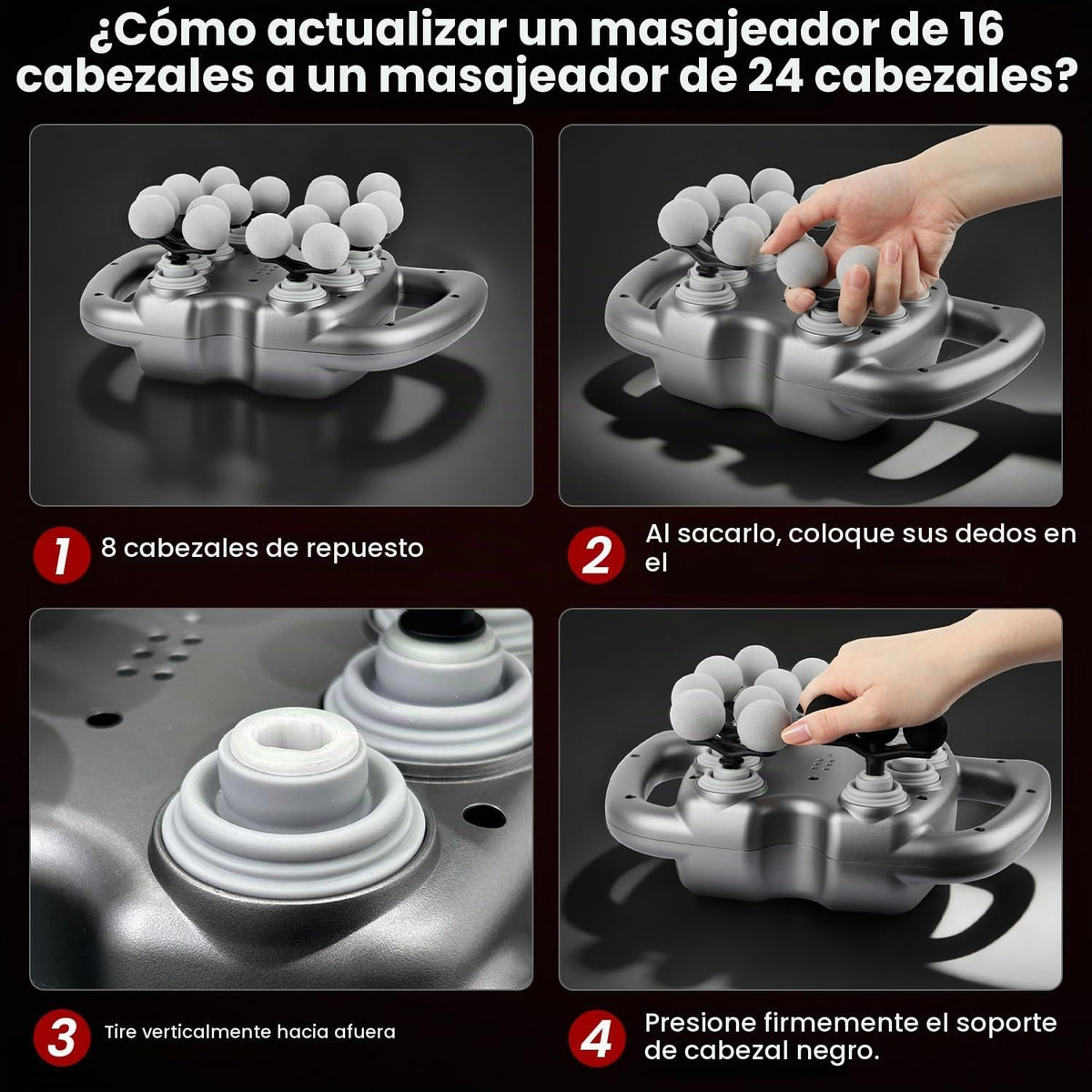 ¿Cómo actualizar un masajeador de 16 cabezales a un masajeador de 24 cabezales?

1 8 cabezales de repuesto

2 Al sacarlo, coloque sus dedos en el

3 Tire verticalmente hacia afuera

4 Presione firmemente el soporte de cabezal negro.