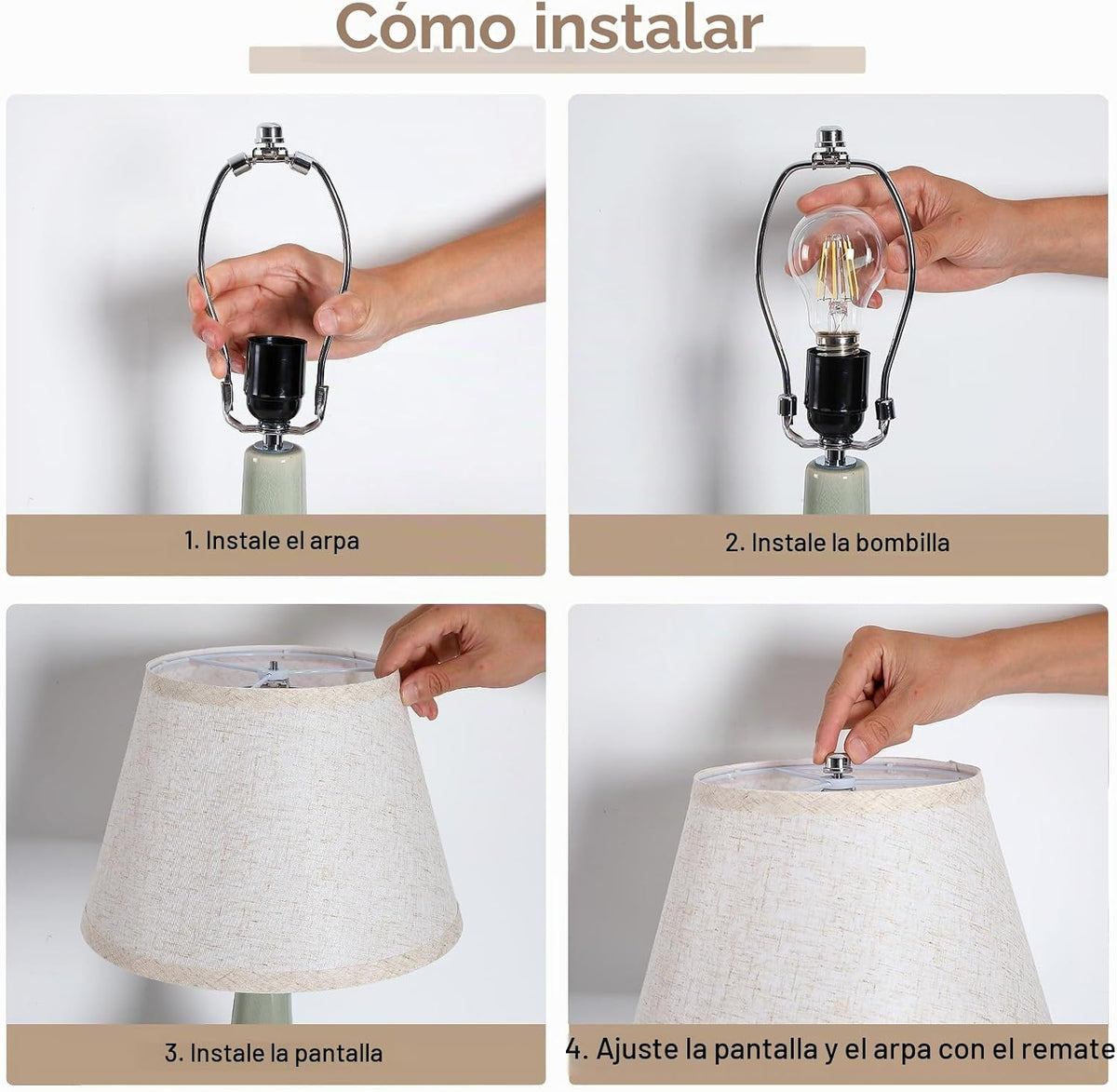 Cómo instalar

1. Instale el arpa

2. Instale la bombilla

3. Instale la pantalla

4. Ajuste la pantalla y el arpa con el remate