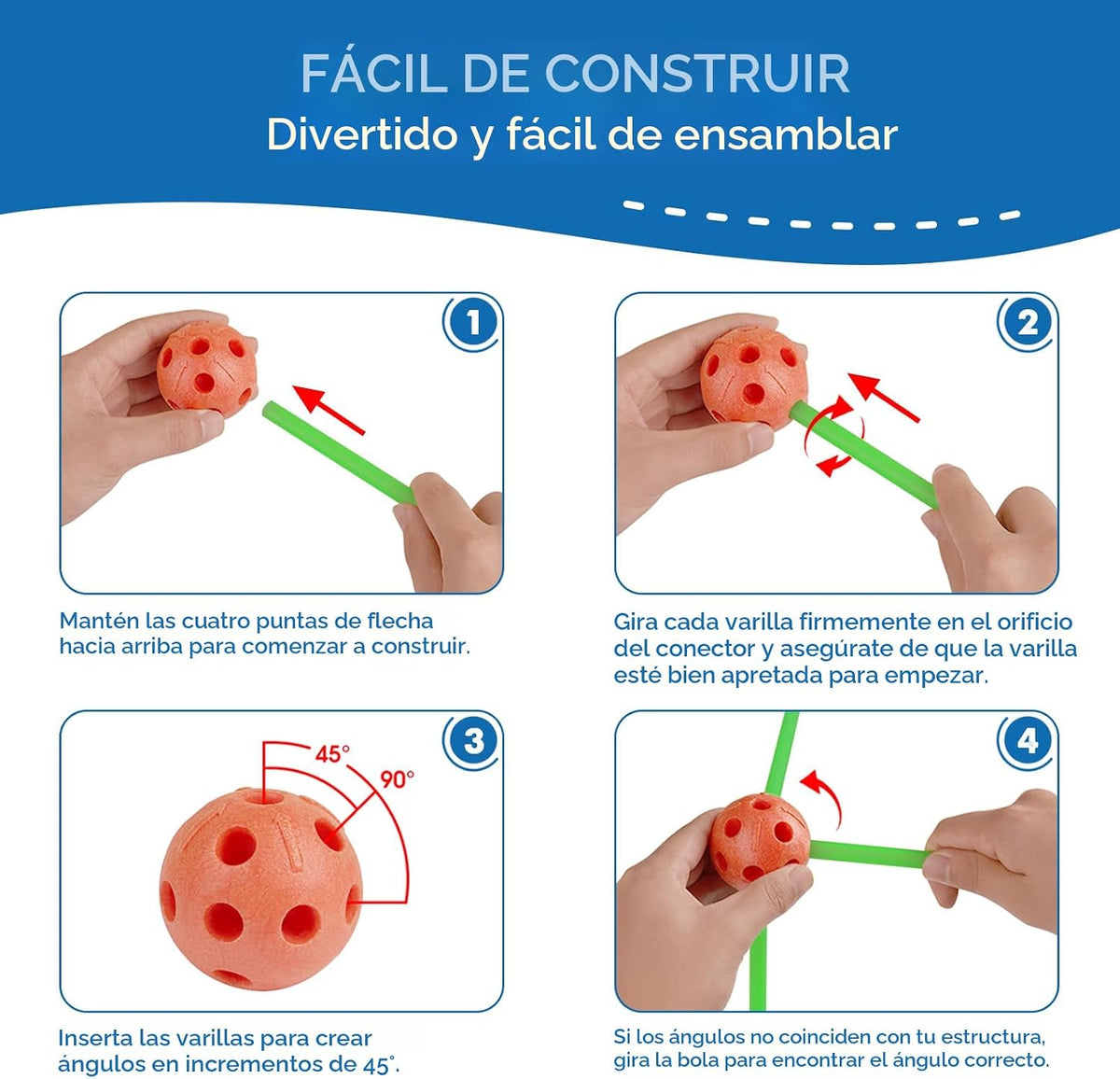 FÁCIL DE CONSTRUIR
Divertido y fácil de ensamblar

1

Mantén las cuatro puntas de flecha hacia arriba para comenzar a construir.

2

Gira cada varilla firmemente en el orificio del conector y asegúrate de que la varilla esté bien apretada para empezar.

3

45°

90°

Inserta las varillas para crear ángulos en incrementos de 45°.

4

Si los ángulos no coinciden con tu estructura, gira la bola para encontrar el ángulo correcto.