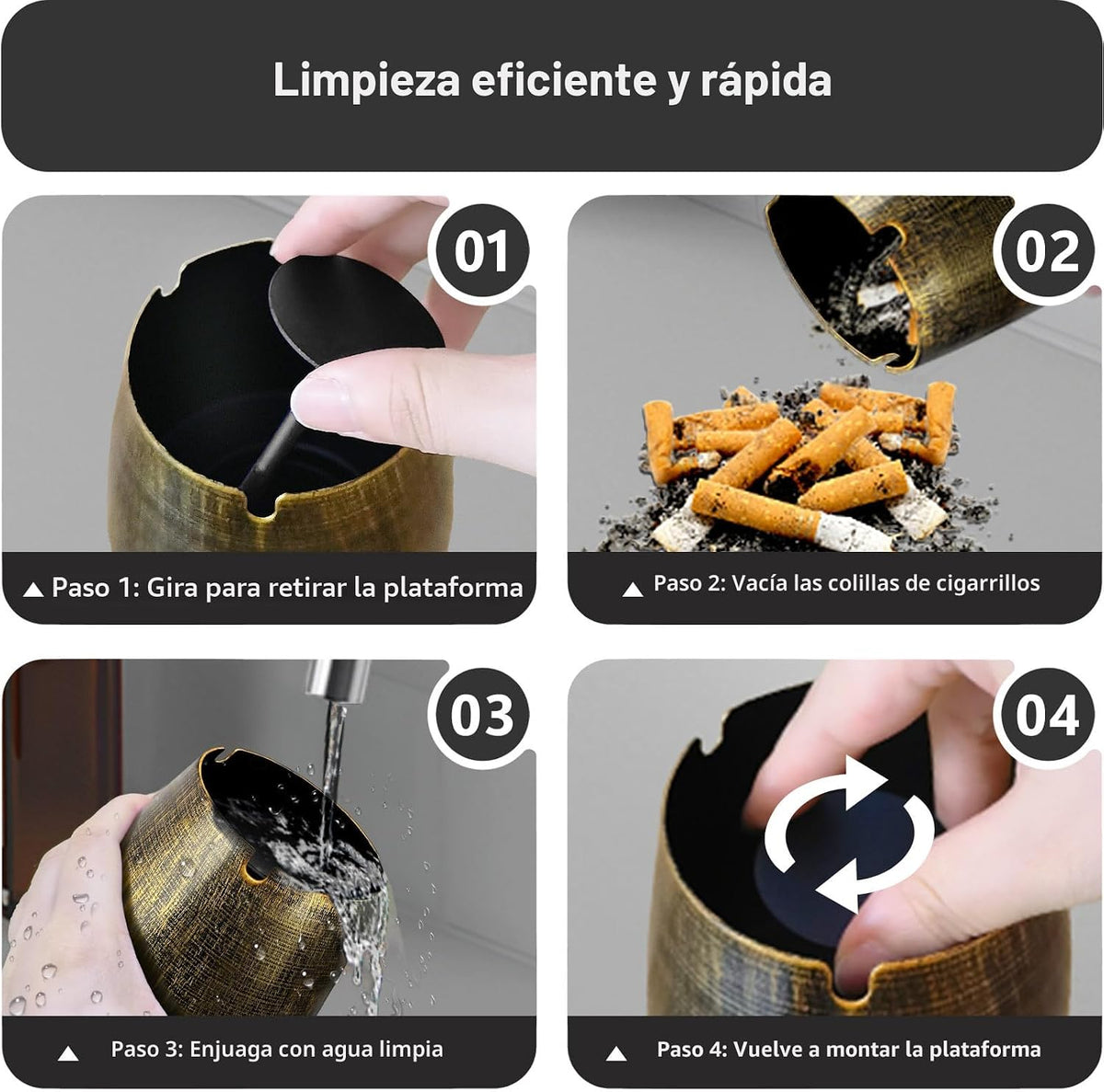 Limpieza eficiente y rápida

01

▲ Paso 1: Gira para retirar la plataforma

02

▲ Paso 2: Vacía las colillas de cigarrillos

03

▲ Paso 3: Enjuaga con agua limpia

04

▲ Paso 4: Vuelve a montar la plataforma