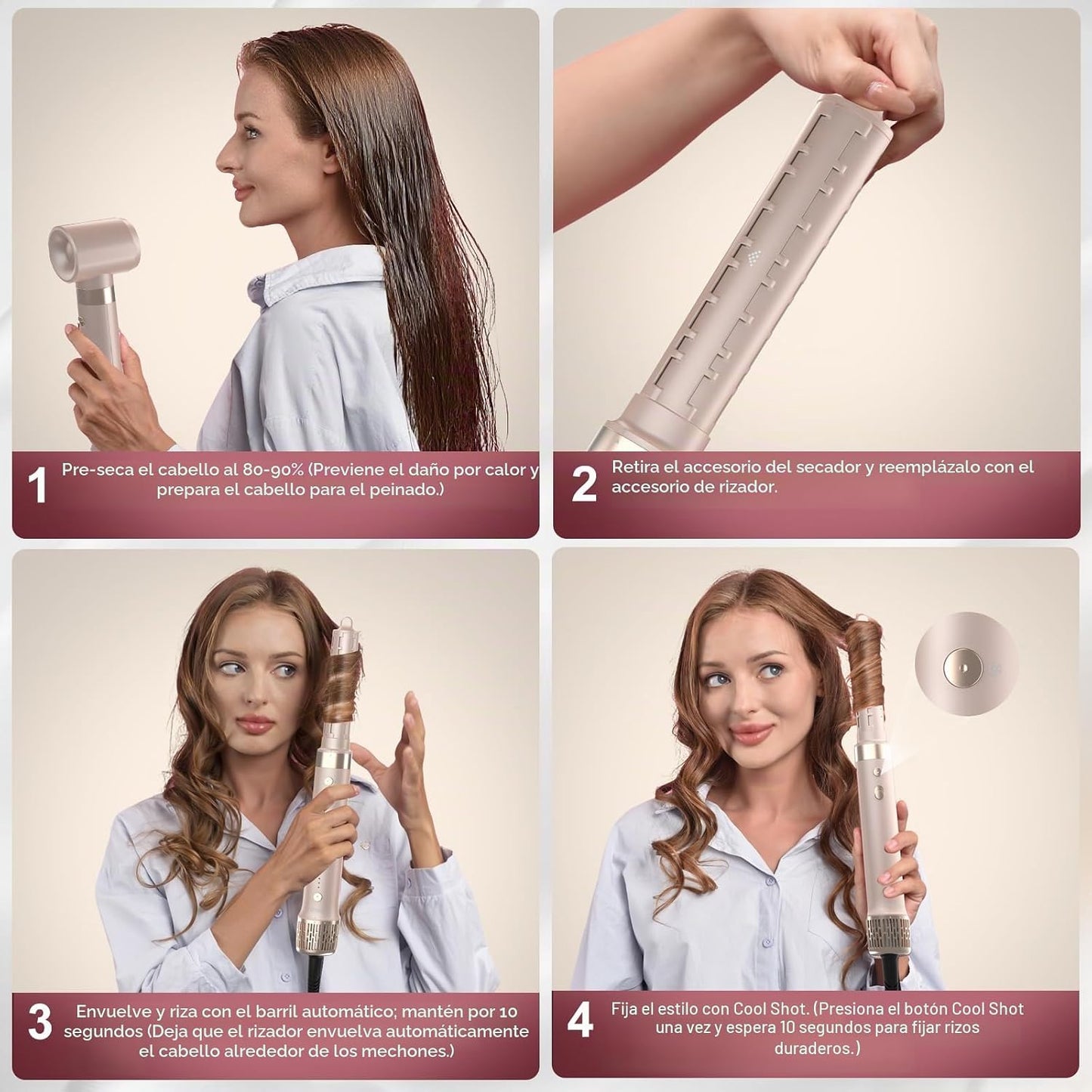 1 Pre-seca el cabello al 80-90% (Previene el daño por calor y prepara el cabello para el peinado.)

2 Retira el accesorio del secador y reemplázalo con el accesorio de rizador.

3 Envuelve y riza con el barril automático; mantén por 10 segundos (Deja que el rizador envuelva automáticamente el cabello alrededor de los mechones.)

4 Fija el estilo con Cool Shot. (Presiona el botón Cool Shot una vez y espera 10 segundos para fijar rizos duraderos.)