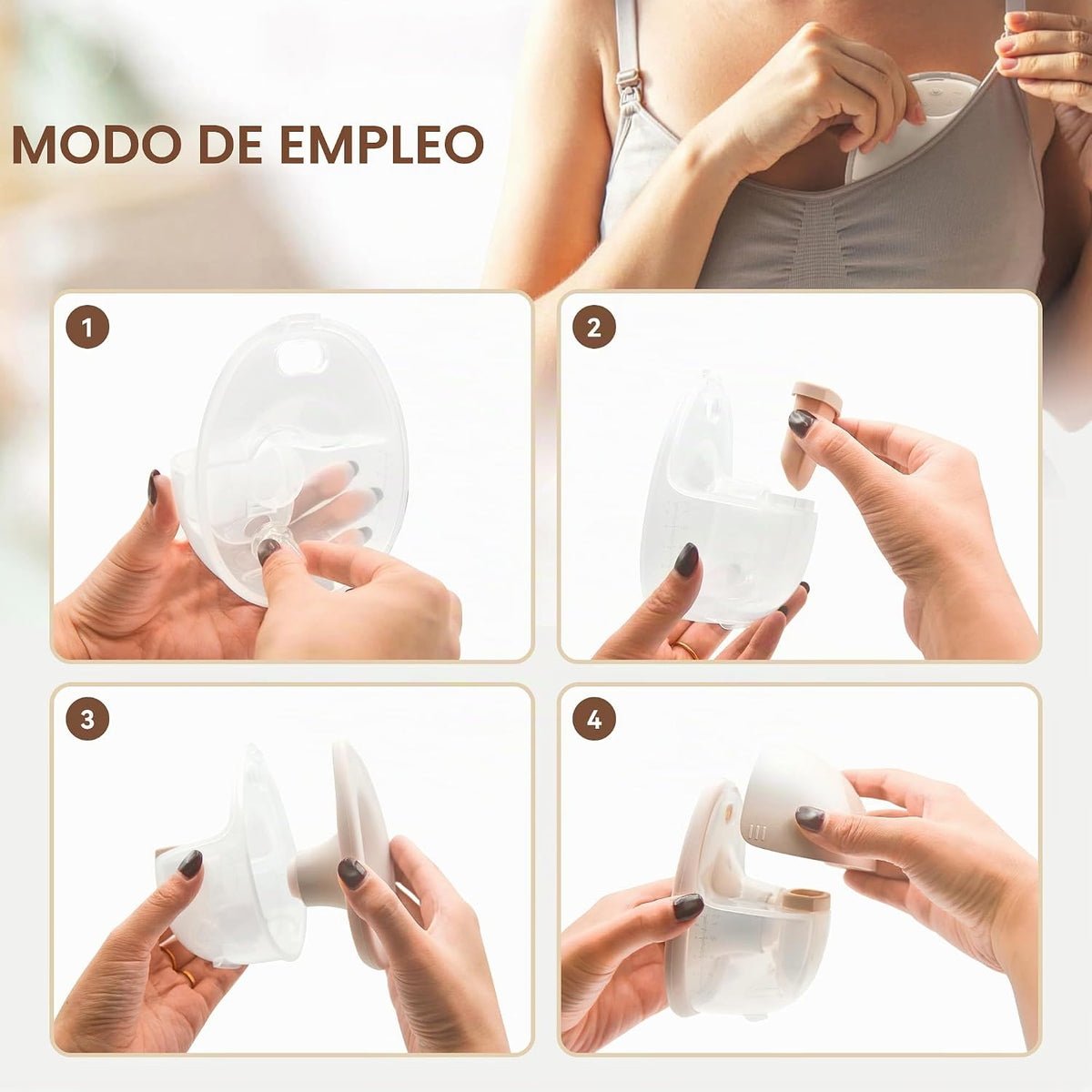 MODO DE EMPLEO

1

2

3

4