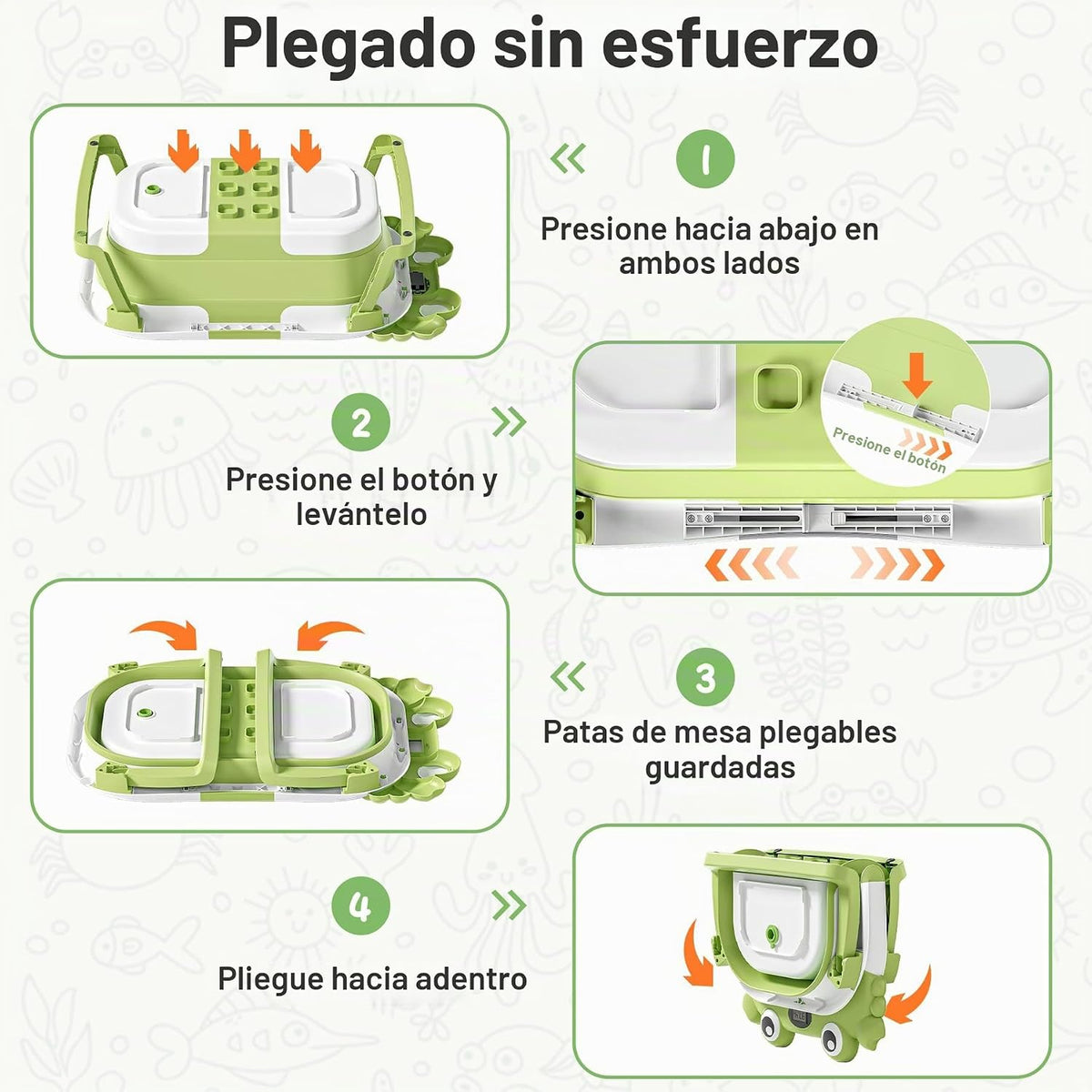 Plegado sin esfuerzo

1

Presione hacia abajo en ambos lados

2

Presione el botón y levántelo

Presione el botón

3

Patas de mesa plegables guardadas

4

Pliegue hacia adentro