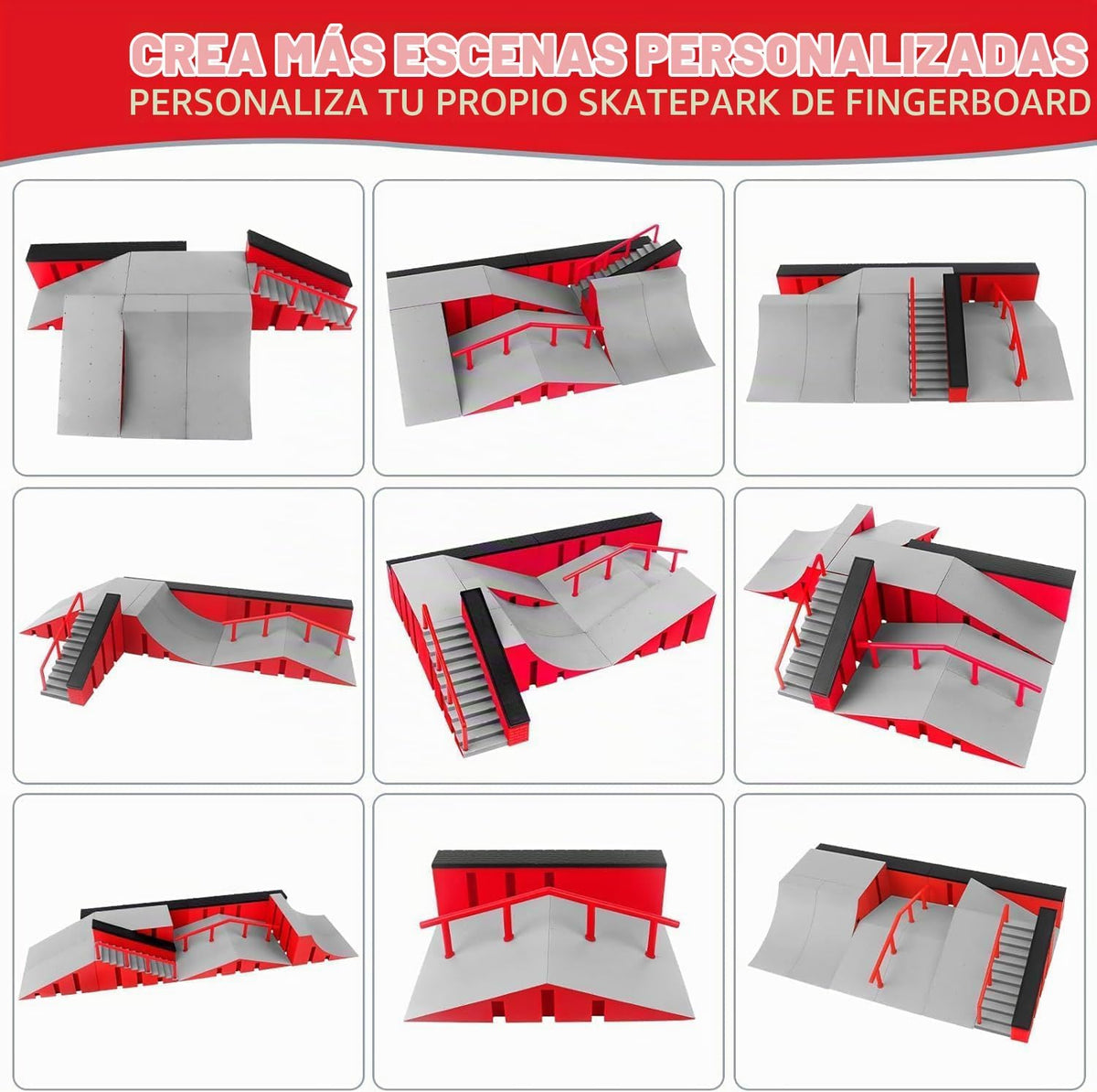 CREA MÁS ESCENAS PERSONALIZADAS
PERSONALIZA TU PROPIO SKATEPARK DE FINGERBOARD