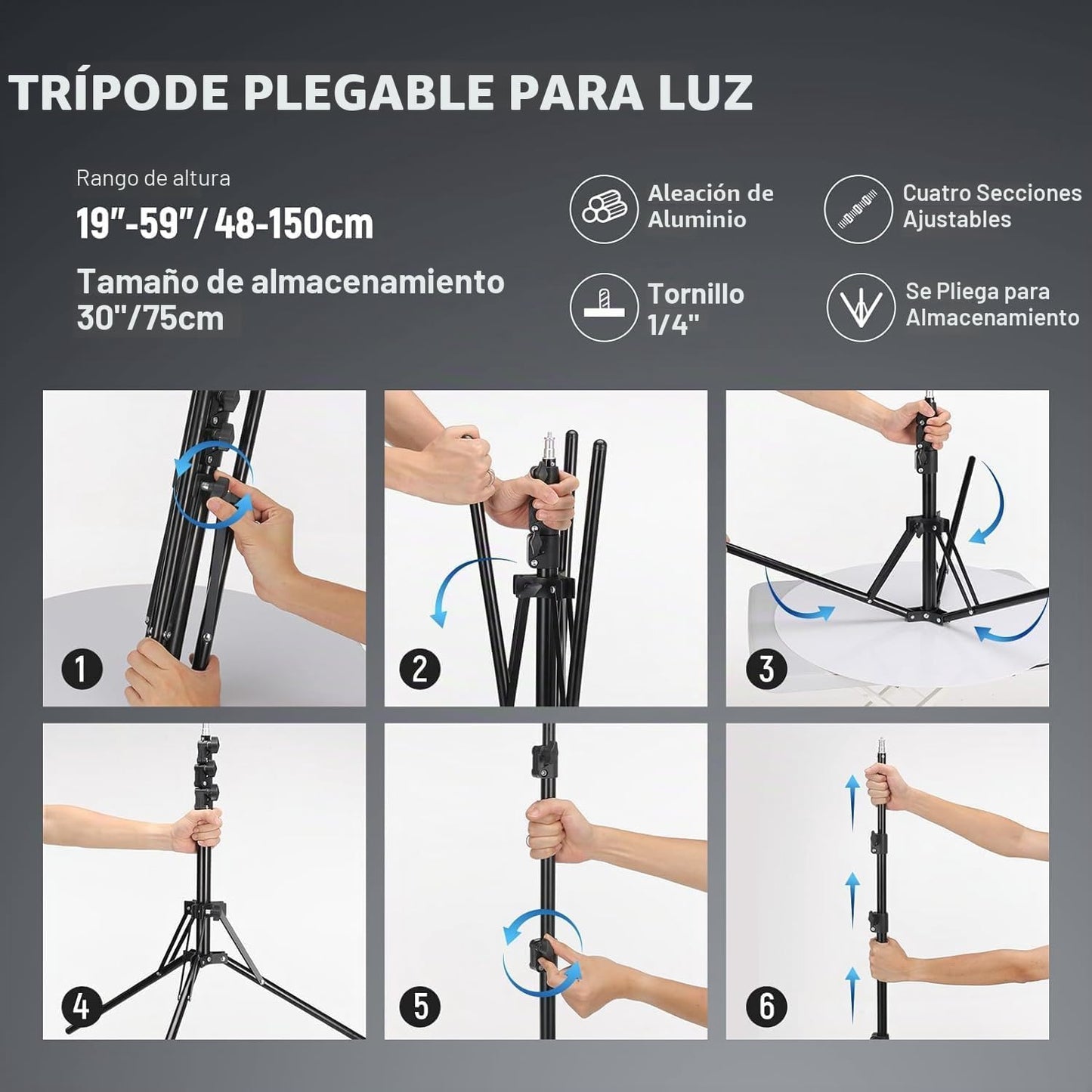 TRÍPODE PLEGABLE PARA LUZ

Rango de altura

19"-59"/ 48-150cm

Tamaño de almacenamiento 30"/75cm

Aleación de Aluminio

Cuatro Secciones Ajustables

Tornillo 1/4"

Se Pliega para Almacenamiento

1

2

3

4

5

6