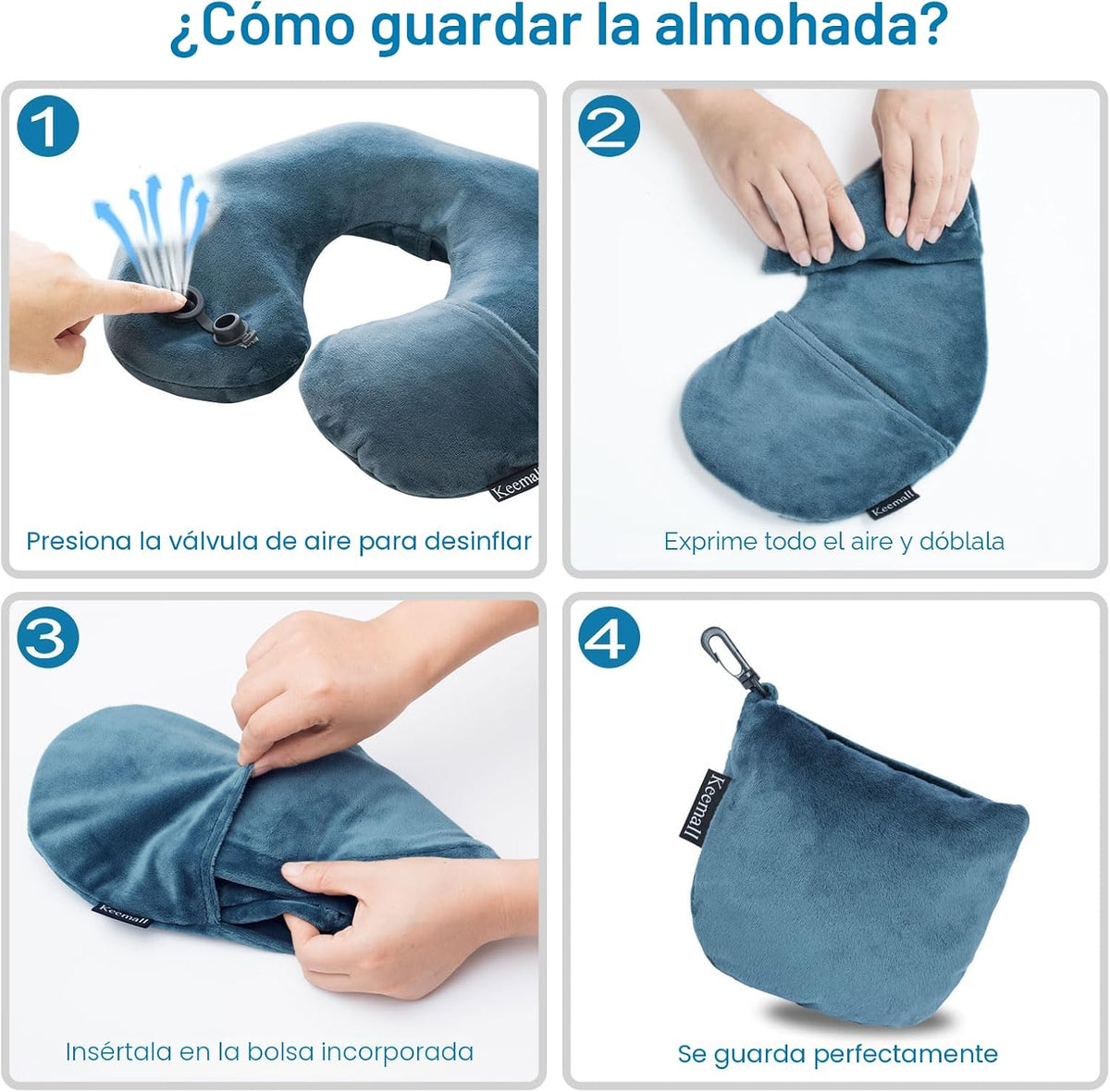 ¿Cómo guardar la almohada?

1

Keemall

Presiona la válvula de aire para desinflar

2

Keemall

Exprime todo el aire y dóblala

3

Keemall

Insértala en la bolsa incorporada

4

Keemall

Se guarda perfectamente