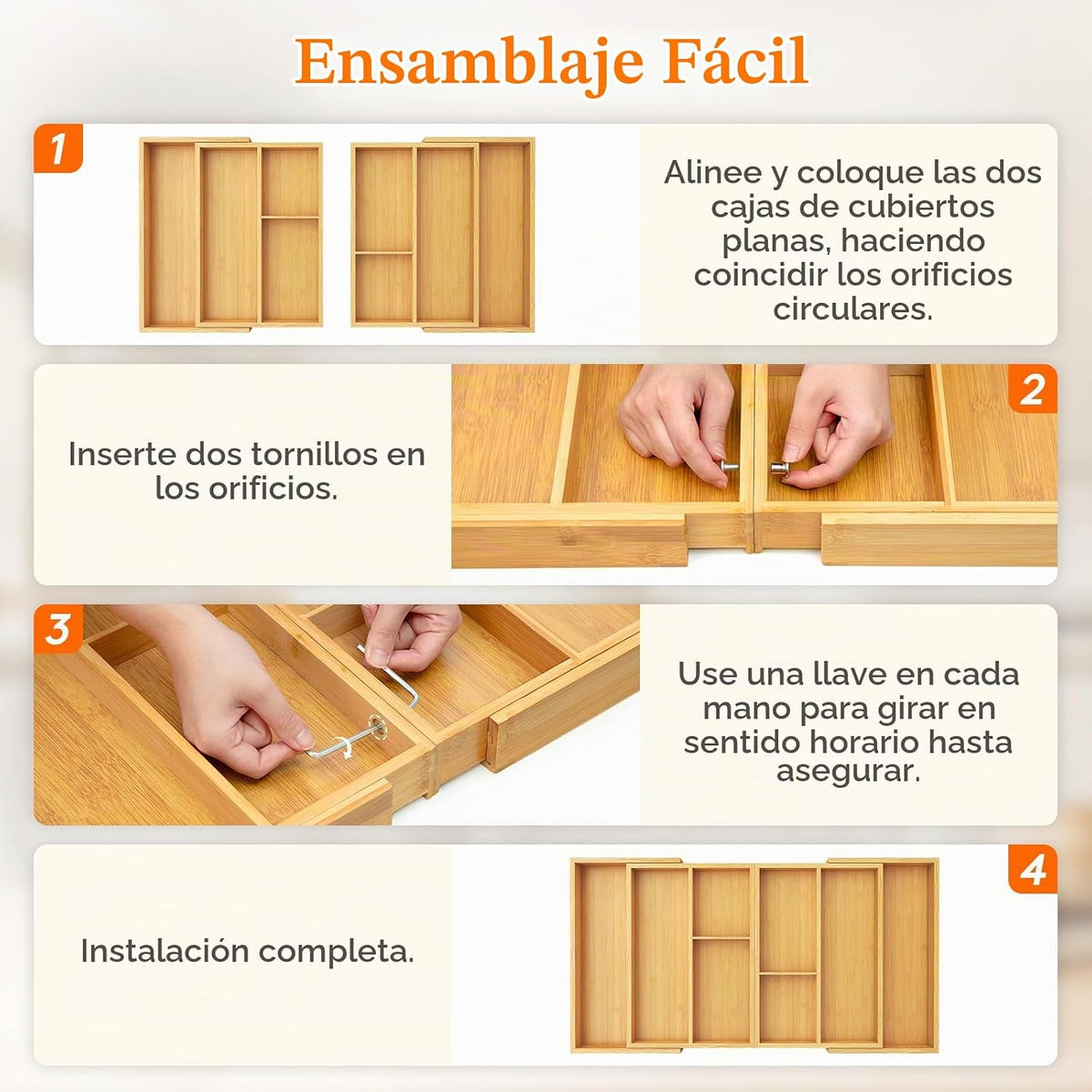 Ensamblaje Fácil

1

Alinee y coloque las dos cajas de cubiertos planas, haciendo coincidir los orificios circulares.

Inserte dos tornillos en los orificios.

2

3

Use una llave en cada mano para girar en sentido horario hasta asegurar.

Instalación completa.

4