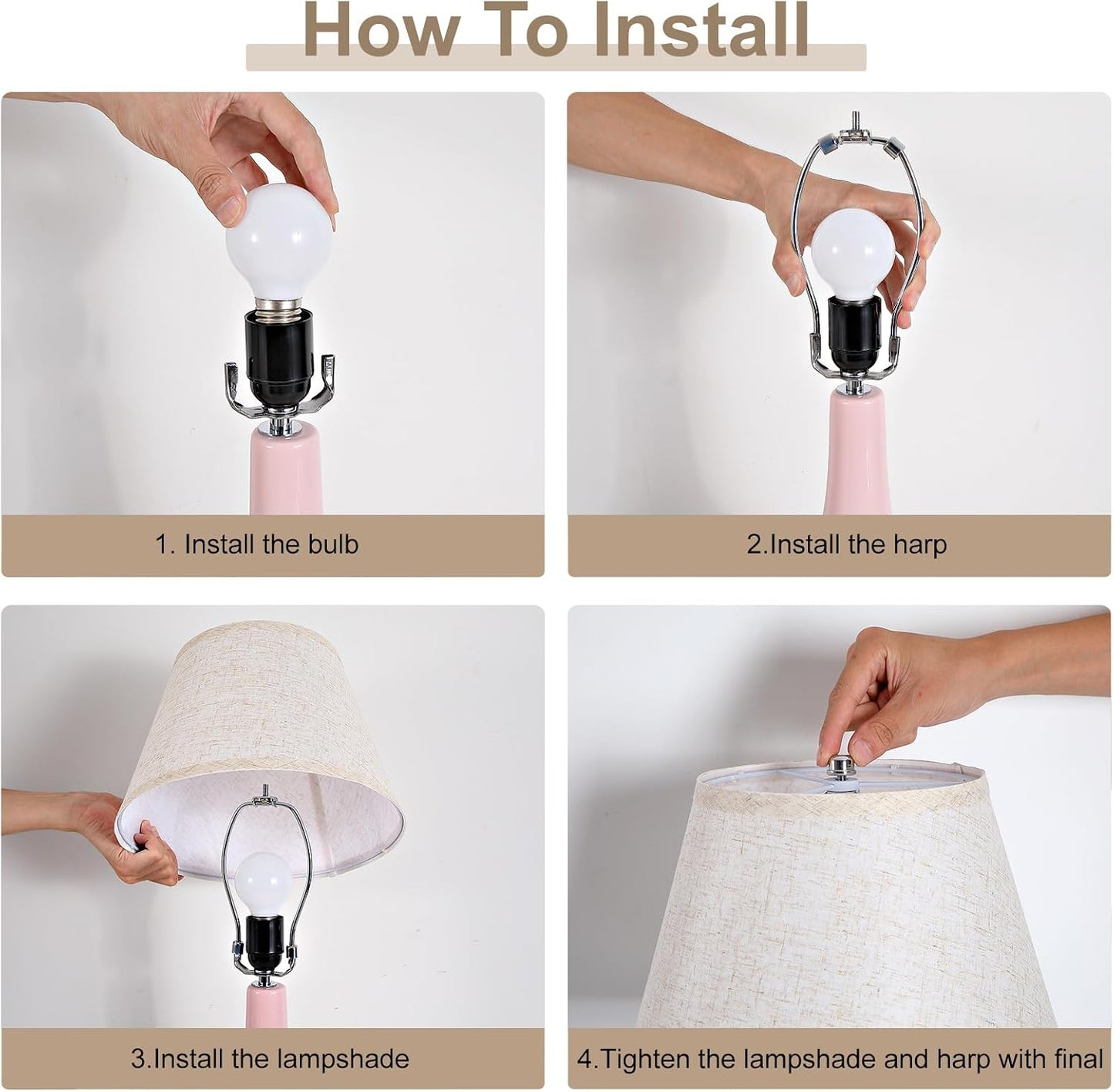 How To Install

1. Install the bulb

2.Install the harp

3.Install the lampshade

4.Tighten the lampshade and harp with final