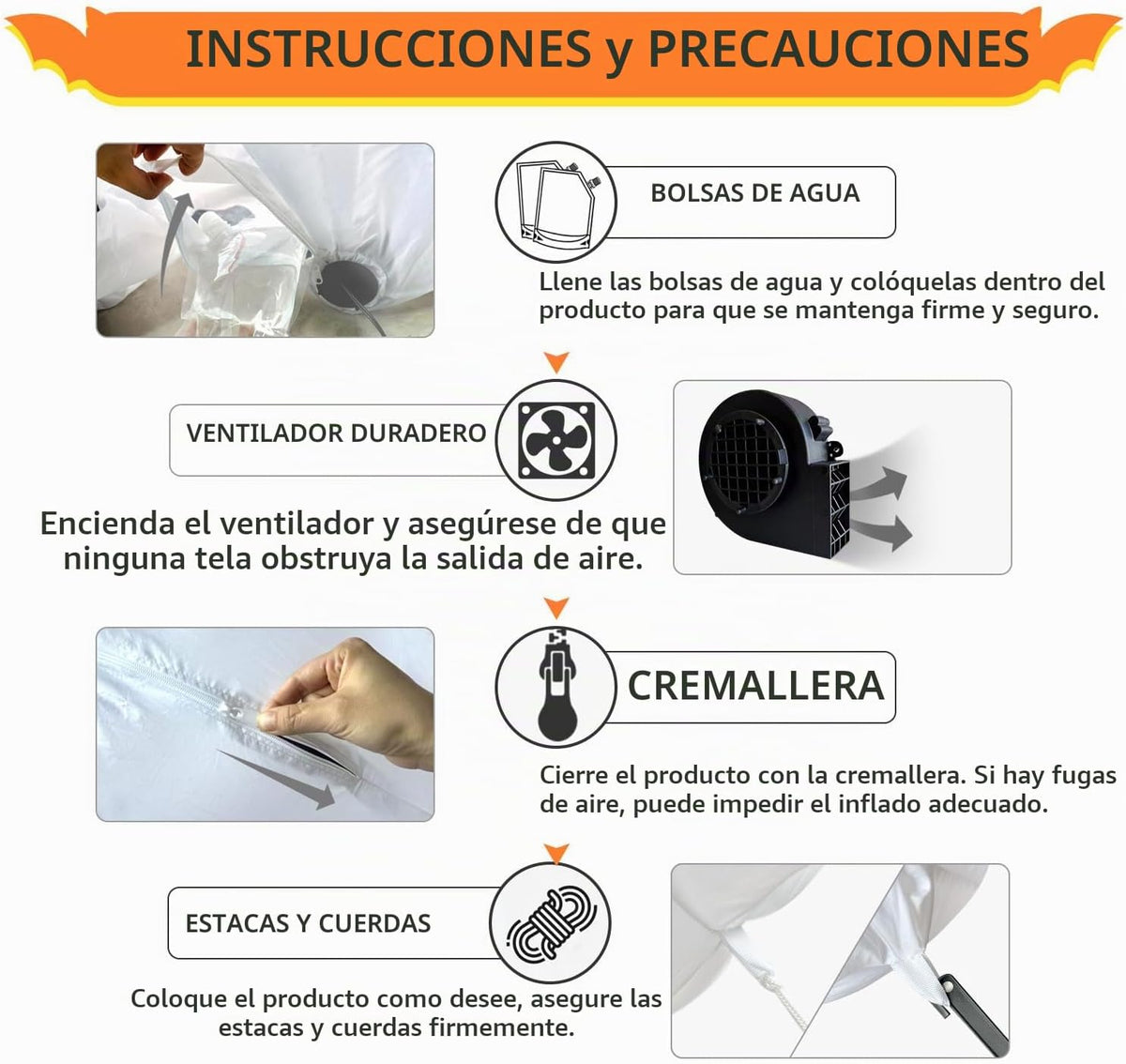 INSTRUCCIONES y PRECAUCIONES

BOLSAS DE AGUA

Llene las bolsas de agua y colóquelas dentro del producto para que se mantenga firme y seguro.

VENTILADOR DURADERO

Encienda el ventilador y asegúrese de que ninguna tela obstruya la salida de aire.

CREMALLERA

Cierre el producto con la cremallera. Si hay fugas de aire, puede impedir el inflado adecuado.

ESTACAS Y CUERDAS

Coloque el producto como desee, asegure las estacas y cuerdas firmemente.