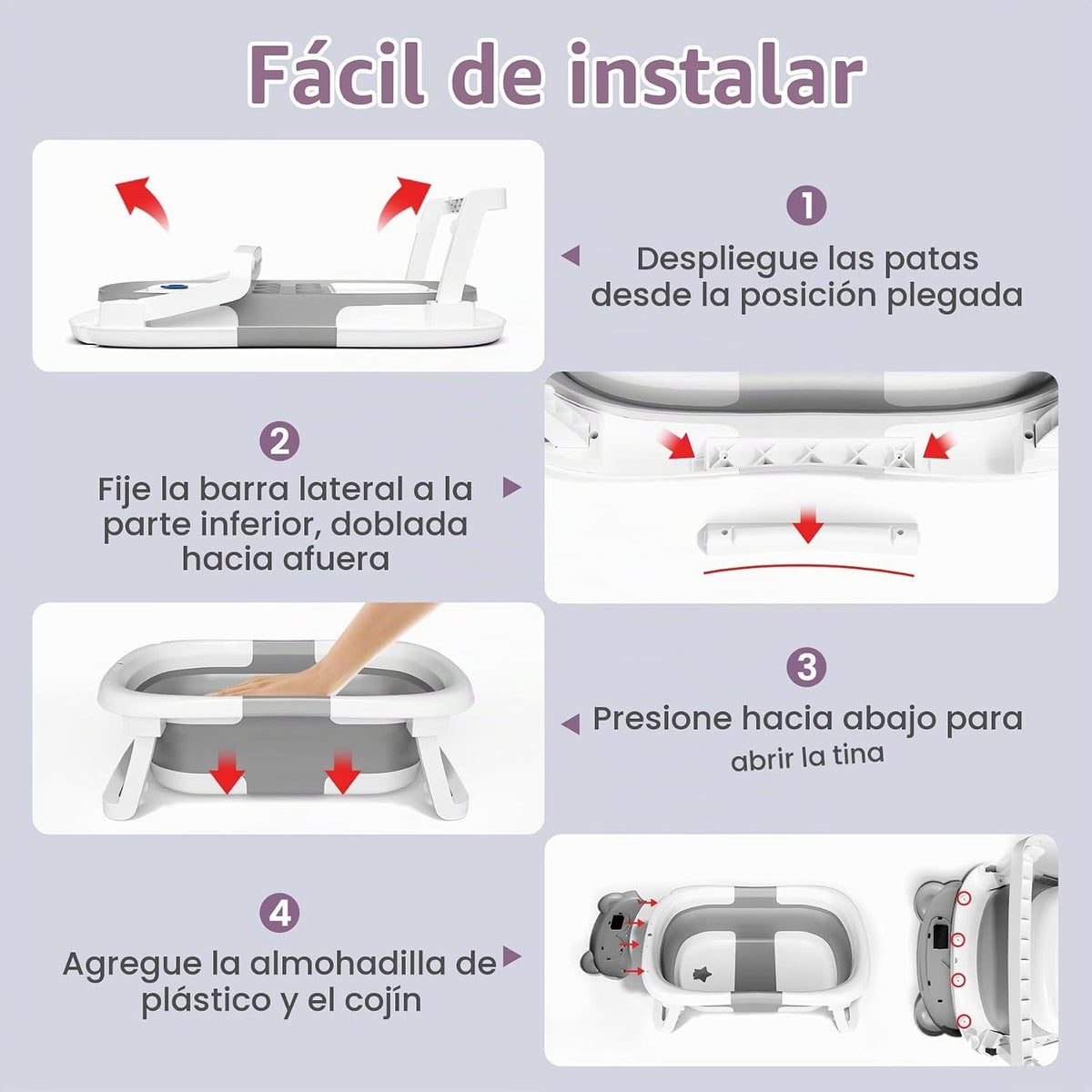 Fácil de instalar

1

Despliegue las patas desde la posición plegada

2

Fije la barra lateral a la parte inferior, doblada hacia afuera

3

Presione hacia abajo para abrir la tina

4

Agregue la almohadilla de plástico y el cojín