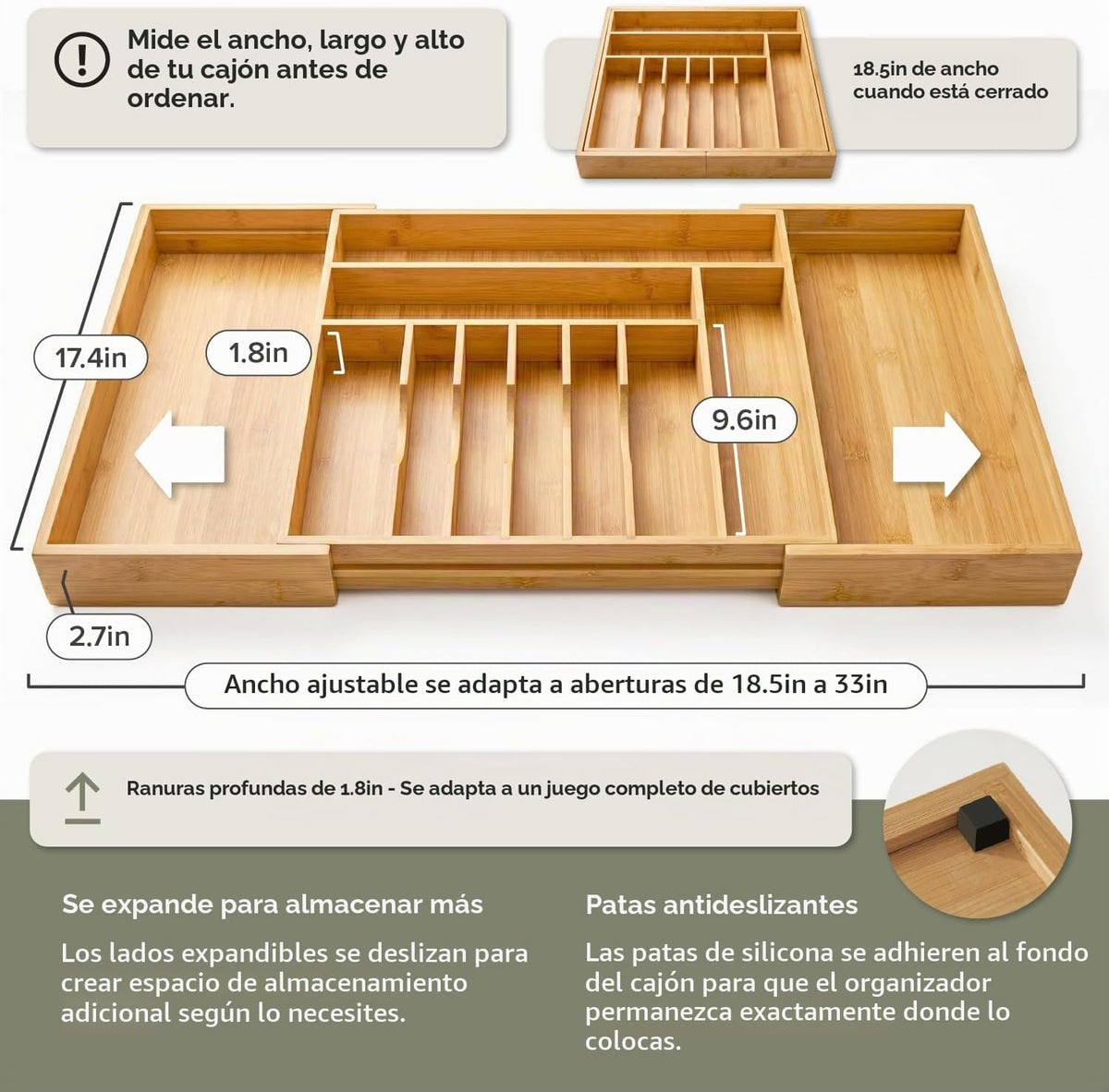 Mide el ancho, largo y alto de tu cajón antes de ordenar.

18.5in de ancho cuando está cerrado

17.4in

1.8in

9.6in

2.7in

Ancho ajustable se adapta a aberturas de 18.5in a 33in

Ranuras profundas de 1.8in - Se adapta a un juego completo de cubiertos

Se expande para almacenar más

Los lados expandibles se deslizan para crear espacio de almacenamiento adicional según lo necesites.

Patas antideslizantes

Las patas de silicona se adhieren al fondo del cajón para que el organizador permanezca exactamente donde lo colocas.