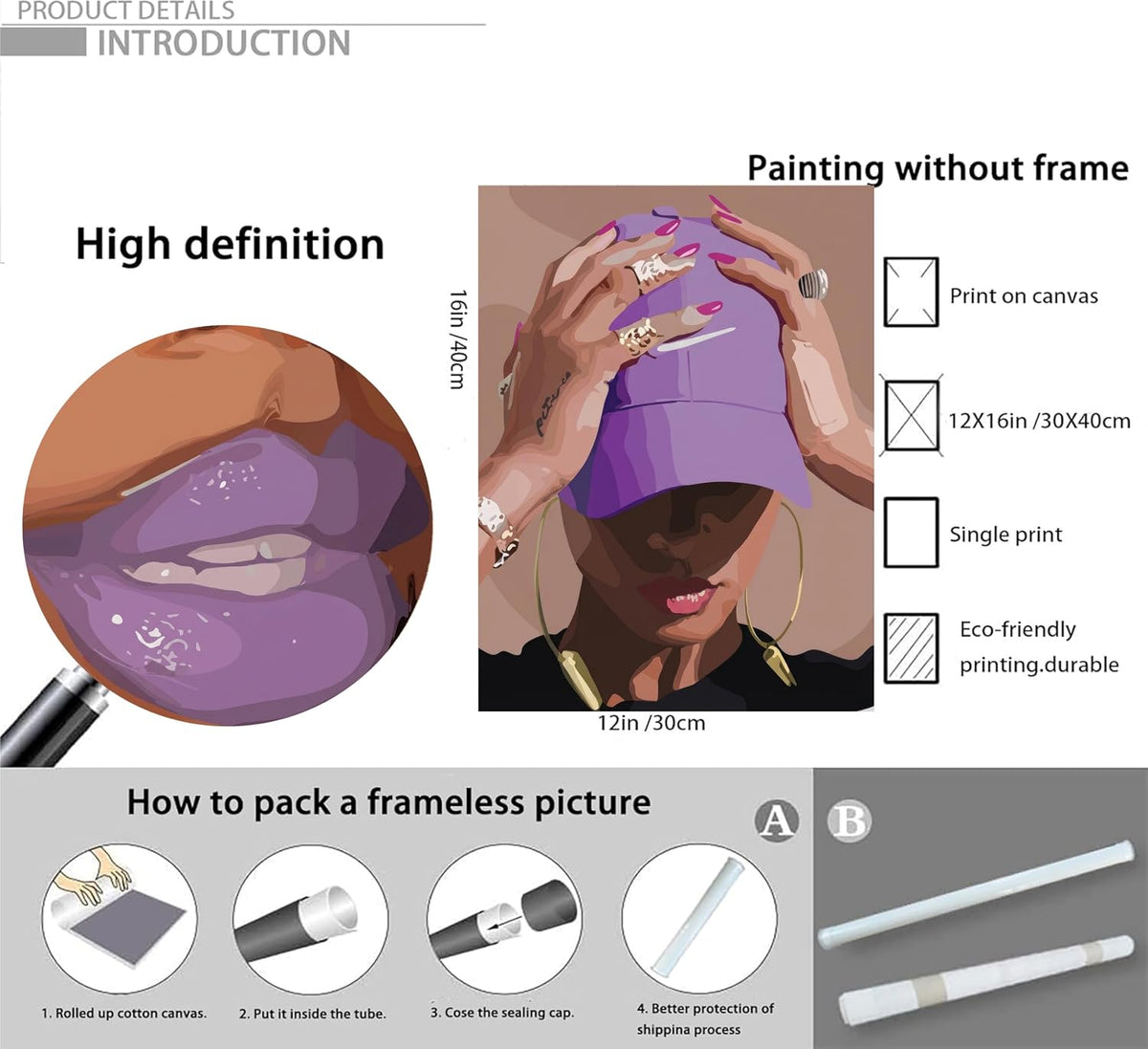 PRODUCT DETAILS

INTRODUCTION

High definition

Painting without frame

16in /40cm

12in /30cm

Print on canvas

12X16in /30X40cm

Single print

Eco-friendly printing.durable

How to pack a frameless picture

A

B

1. Rolled up cotton canvas.

2. Put it inside the tube.

3. Cose the sealing cap.

4. Better protection of shippina process