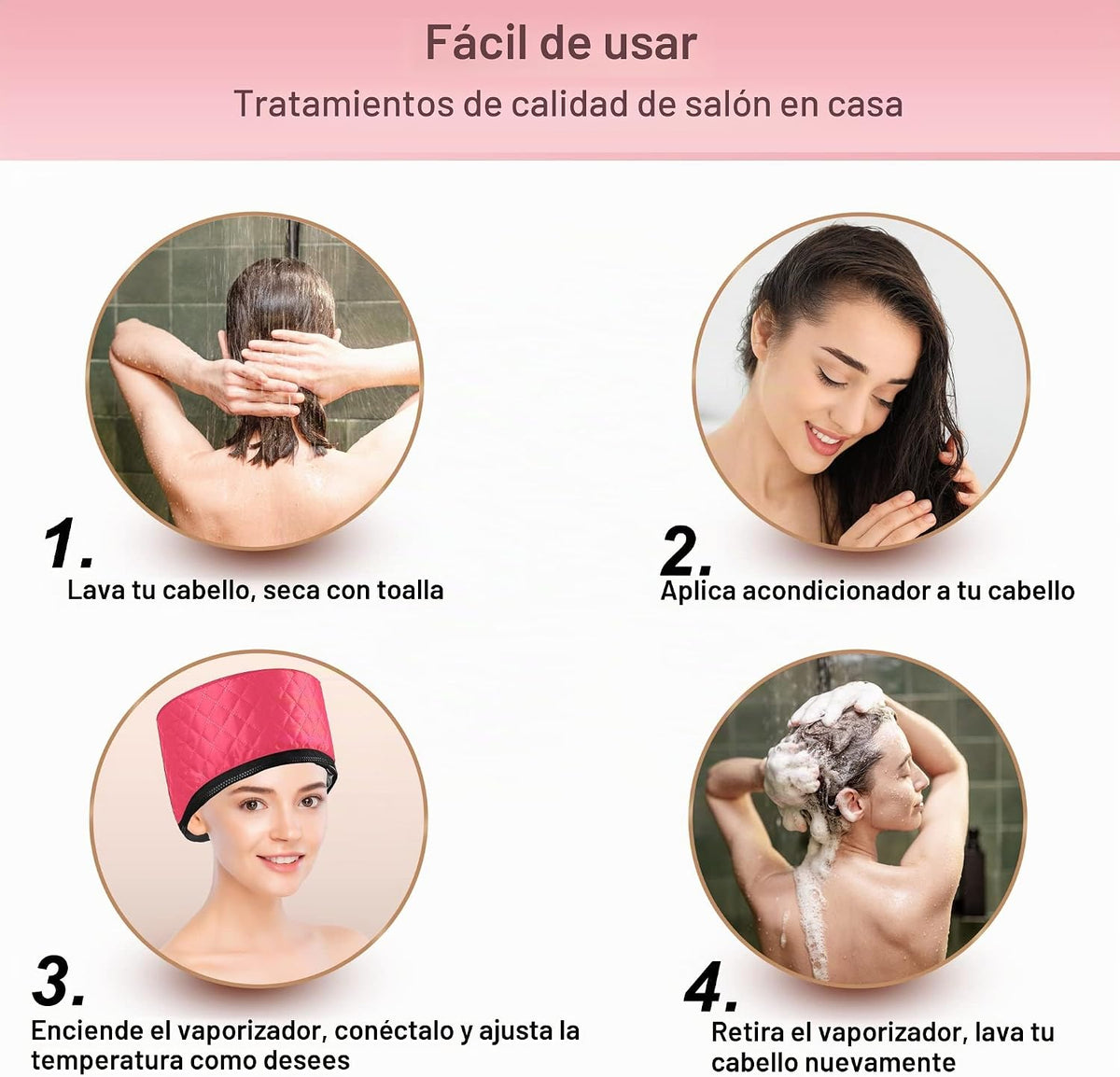 Fácil de usar
Tratamientos de calidad de salón en casa

1.
Lava tu cabello, seca con toalla

2.
Aplica acondicionador a tu cabello

3.
Enciende el vaporizador, conéctalo y ajusta la temperatura como desees

4.
Retira el vaporizador, lava tu cabello nuevamente