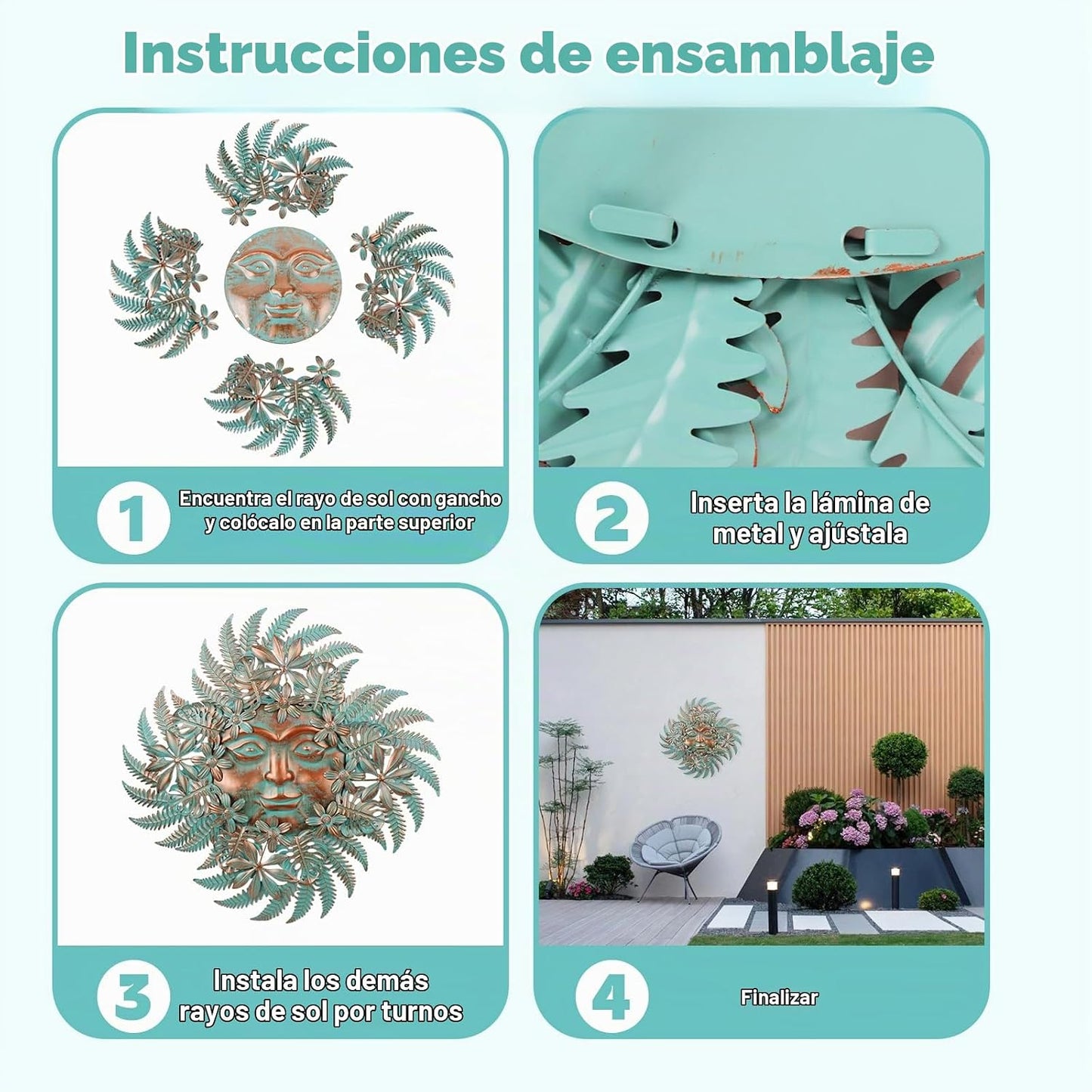 Instrucciones de ensamblaje

1
Encuentra el rayo de sol con gancho y colócalo en la parte superior

2
Inserta la lámina de metal y ajústala

3
Instala los demás rayos de sol por turnos

4
Finalizar