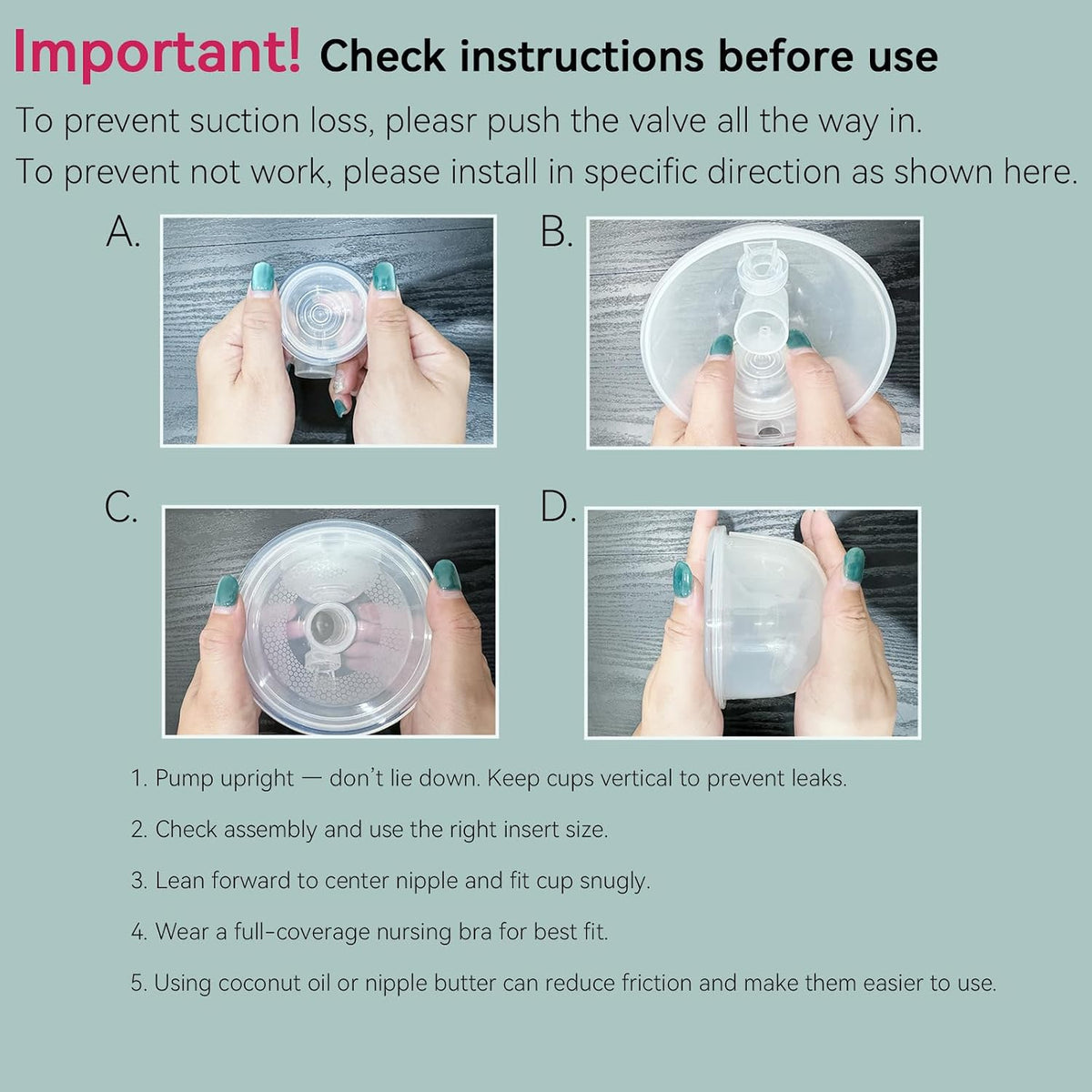 Important! Check instructions before use

To prevent suction loss, pleasr push the valve all the way in.
To prevent not work, please install in specific direction as shown here.

A.

B.

C.

D.

1. Pump upright — don't lie down. Keep cups vertical to prevent leaks.

2. Check assembly and use the right insert size.

3. Lean forward to center nipple and fit cup snugly.

4. Wear a full-coverage nursing bra for best fit.

5. Using coconut oil or nipple butter can reduce friction and make them easier to use.