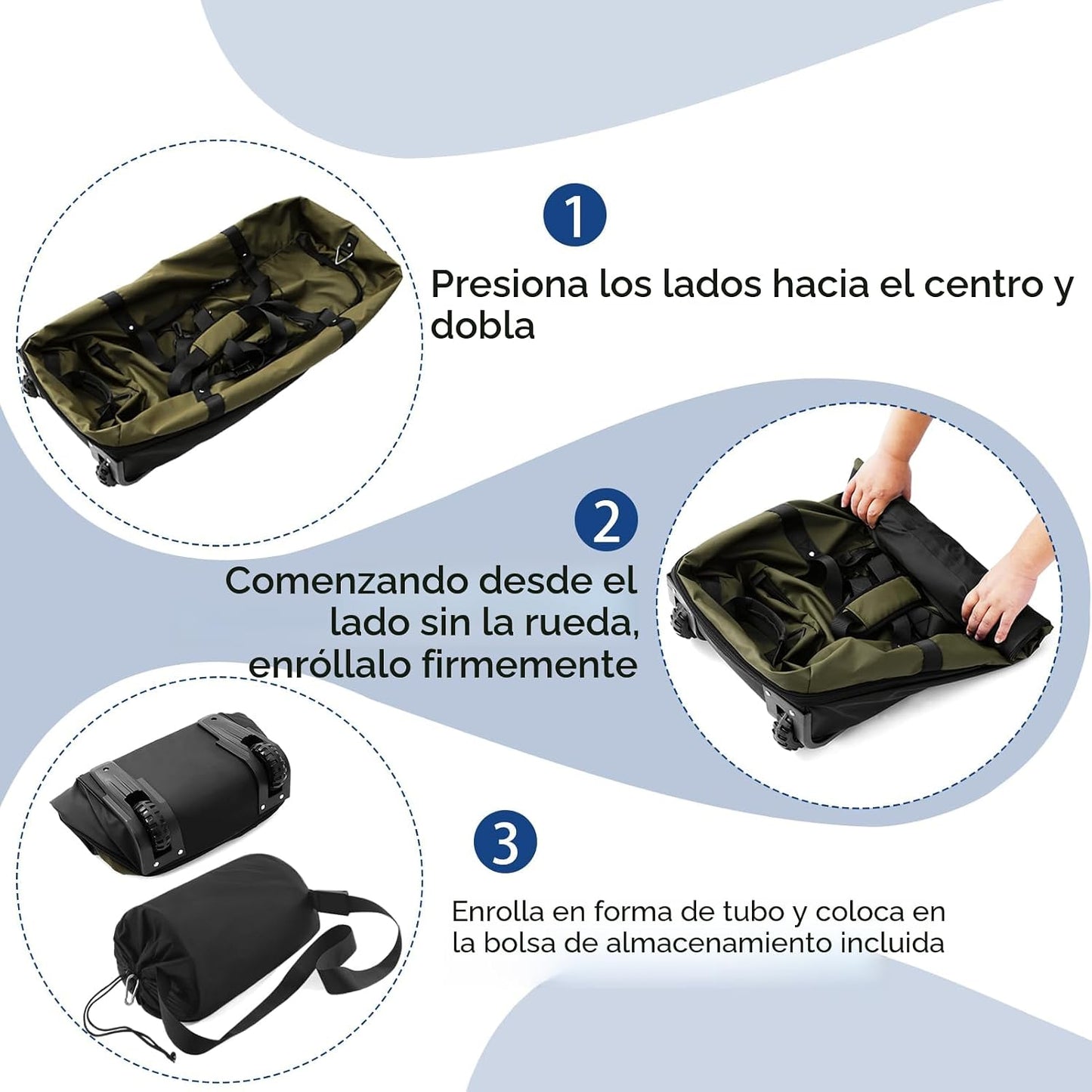 1

Presiona los lados hacia el centro y dobla

2

Comenzando desde el lado sin la rueda, enróllalo firmemente

3

Enrolla en forma de tubo y coloca en la bolsa de almacenamiento incluida