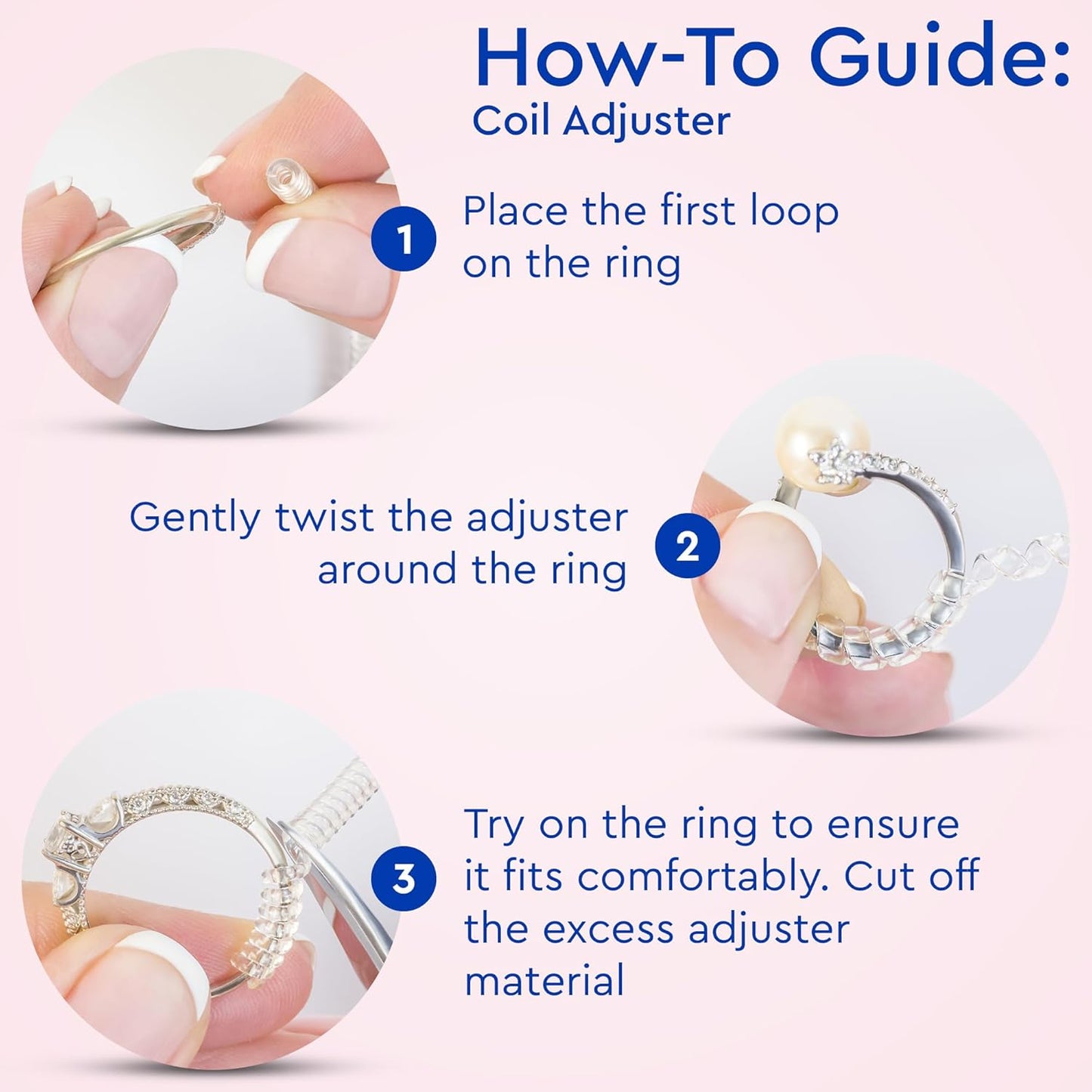 How-To Guide:
Coil Adjuster

1 Place the first loop on the ring

Gently twist the adjuster around the ring 2

3 Try on the ring to ensure it fits comfortably. Cut off the excess adjuster material