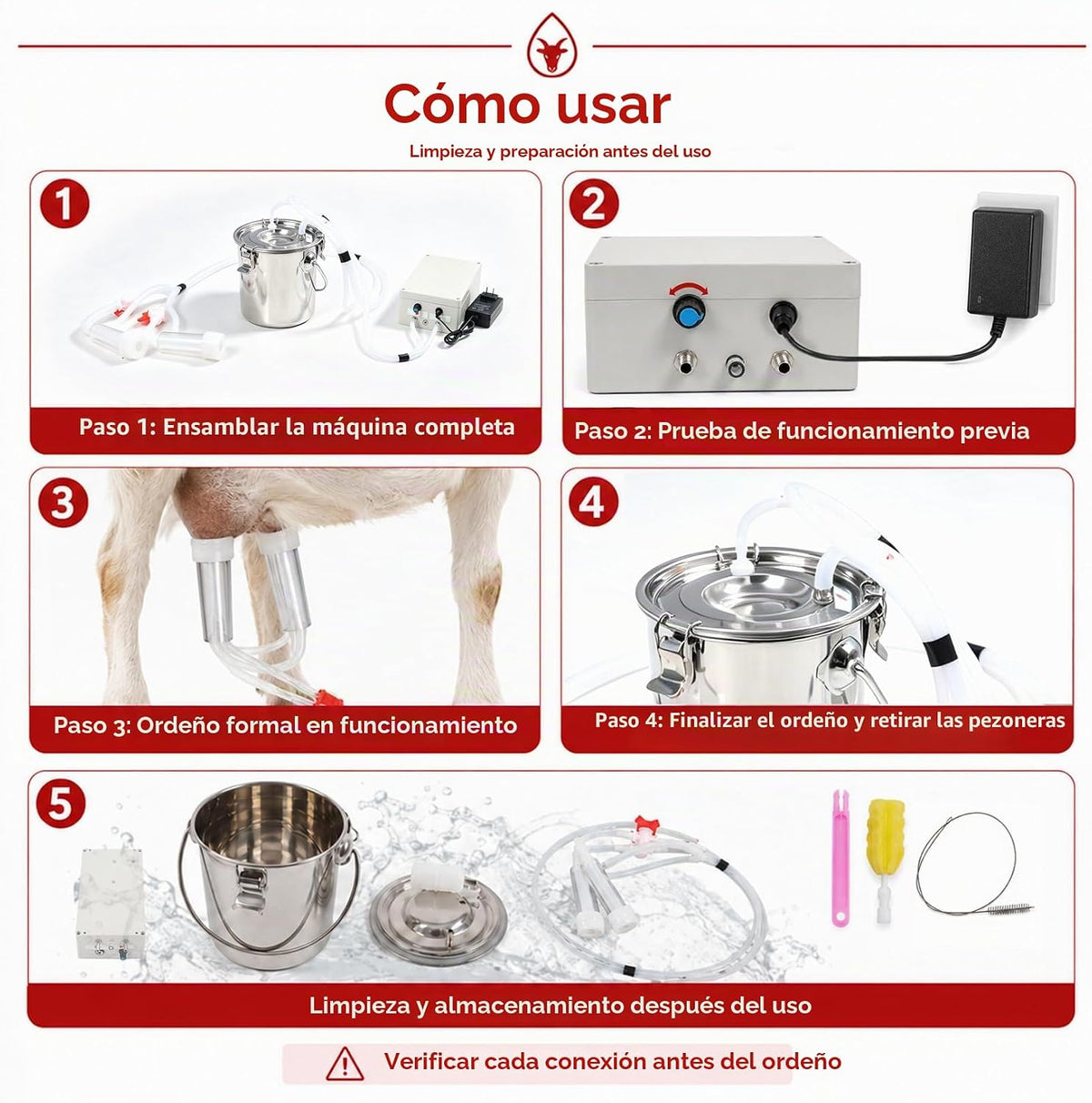 Cómo usar

Limpieza y preparación antes del uso

1

Paso 1: Ensamblar la máquina completa

2

Paso 2: Prueba de funcionamiento previa

3

Paso 3: Ordeño formal en funcionamiento

4

Paso 4: Finalizar el ordeño y retirar las pezoneras

5

Limpieza y almacenamiento después del uso

Verificar cada conexión antes del ordeño