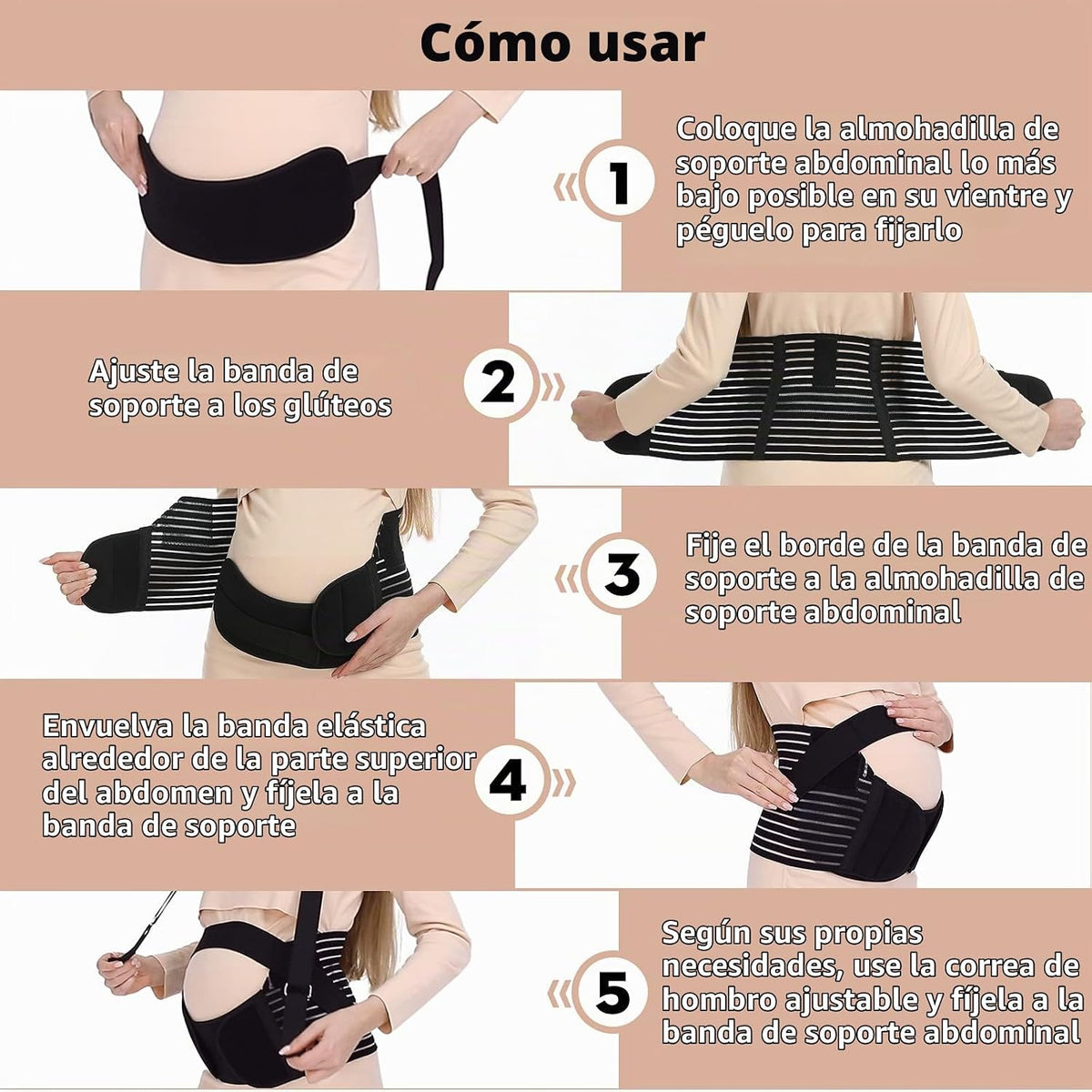 Cómo usar

1

Coloque la almohadilla de soporte abdominal lo más bajo posible en su vientre y péguelo para fijarlo

Ajuste la banda de soporte a los glúteos

2

3

Fije el borde de la banda de soporte a la almohadilla de soporte abdominal

Envuelva la banda elástica alrededor de la parte superior del abdomen y fíjela a la banda de soporte

4

5

Según sus propias necesidades, use la correa de hombro ajustable y fíjela a la banda de soporte abdominal