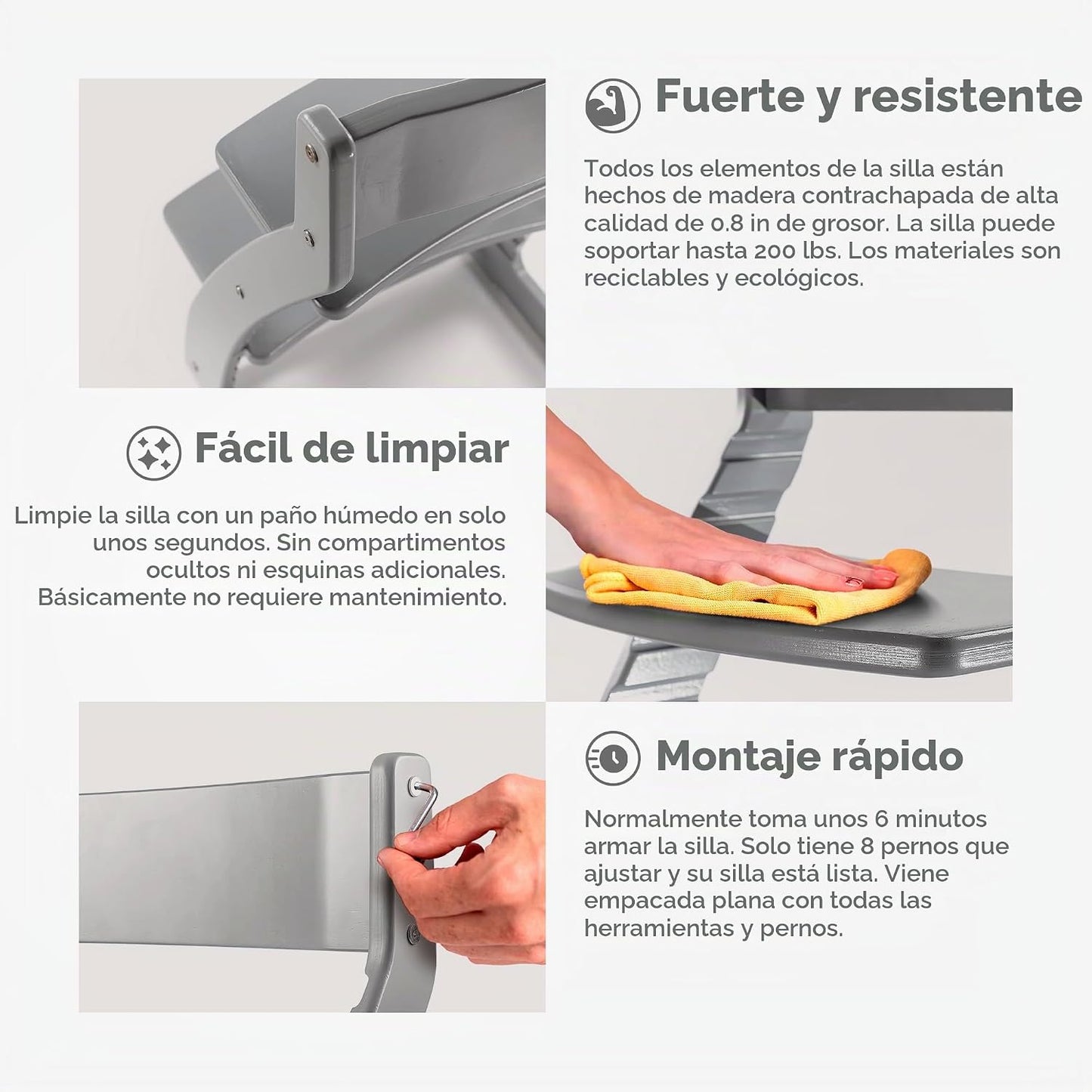 Fuerte y resistente

Todos los elementos de la silla están hechos de madera contrachapada de alta calidad de 0.8 in de grosor. La silla puede soportar hasta 200 lbs. Los materiales son reciclables y ecológicos.

Fácil de limpiar

Limpie la silla con un paño húmedo en solo unos segundos. Sin compartimentos ocultos ni esquinas adicionales. Básicamente no requiere mantenimiento.

Montaje rápido

Normalmente toma unos 6 minutos armar la silla. Solo tiene 8 pernos que ajustar y su silla está lista. Viene empacada plana con todas las herramientas y pernos.