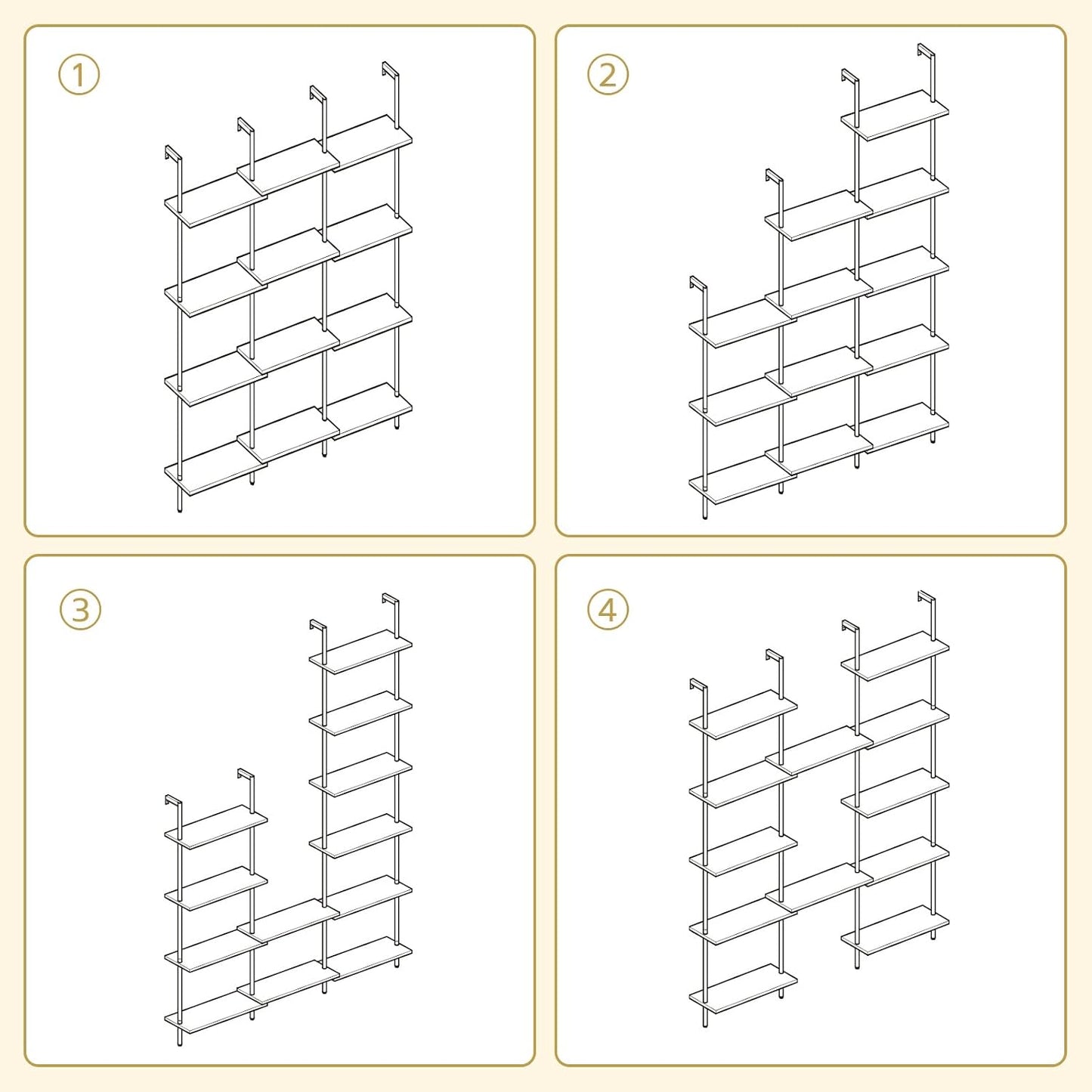 ①

②

③

④