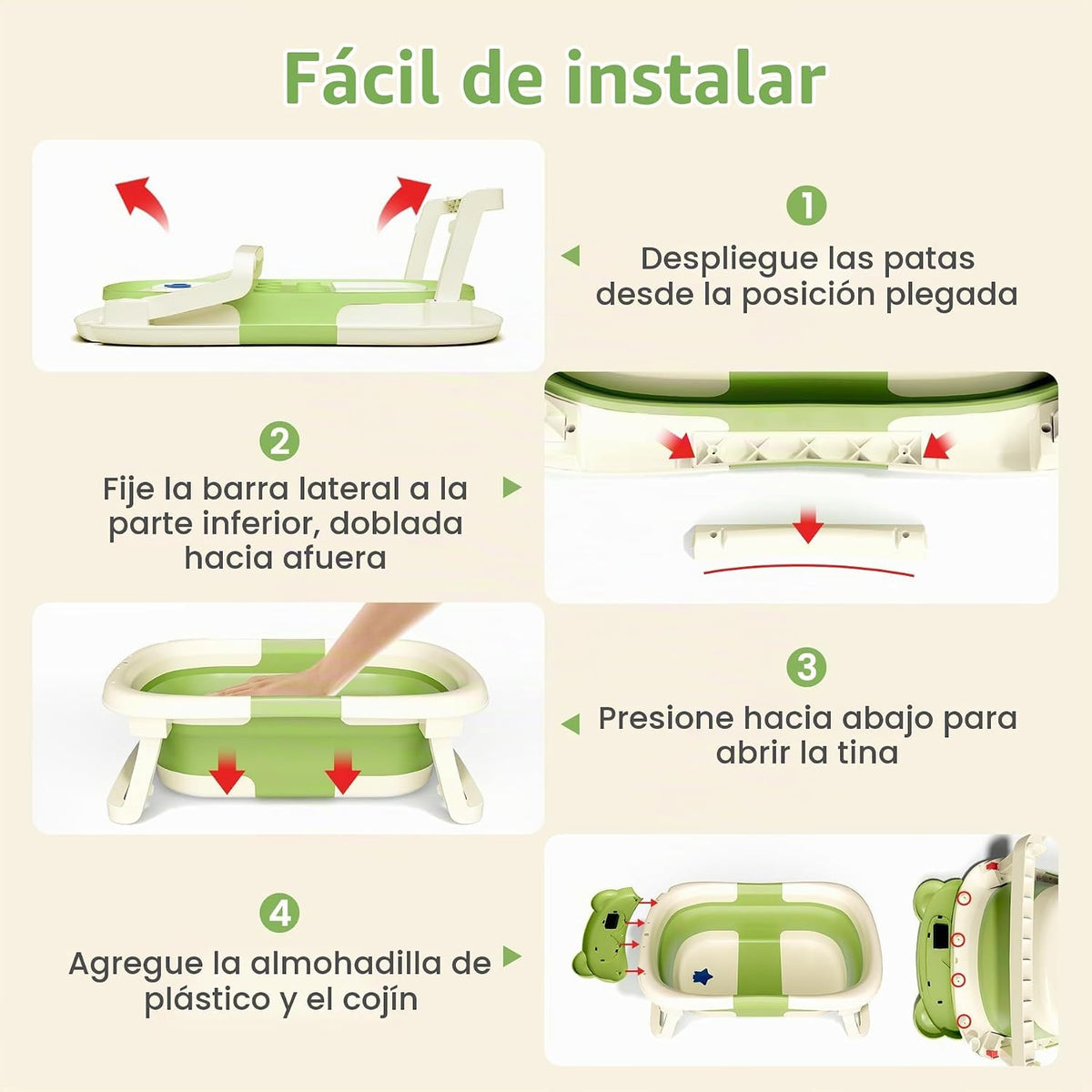 Fácil de instalar

1
Despliegue las patas desde la posición plegada

2
Fije la barra lateral a la parte inferior, doblada hacia afuera

3
Presione hacia abajo para abrir la tina

4
Agregue la almohadilla de plástico y el cojín