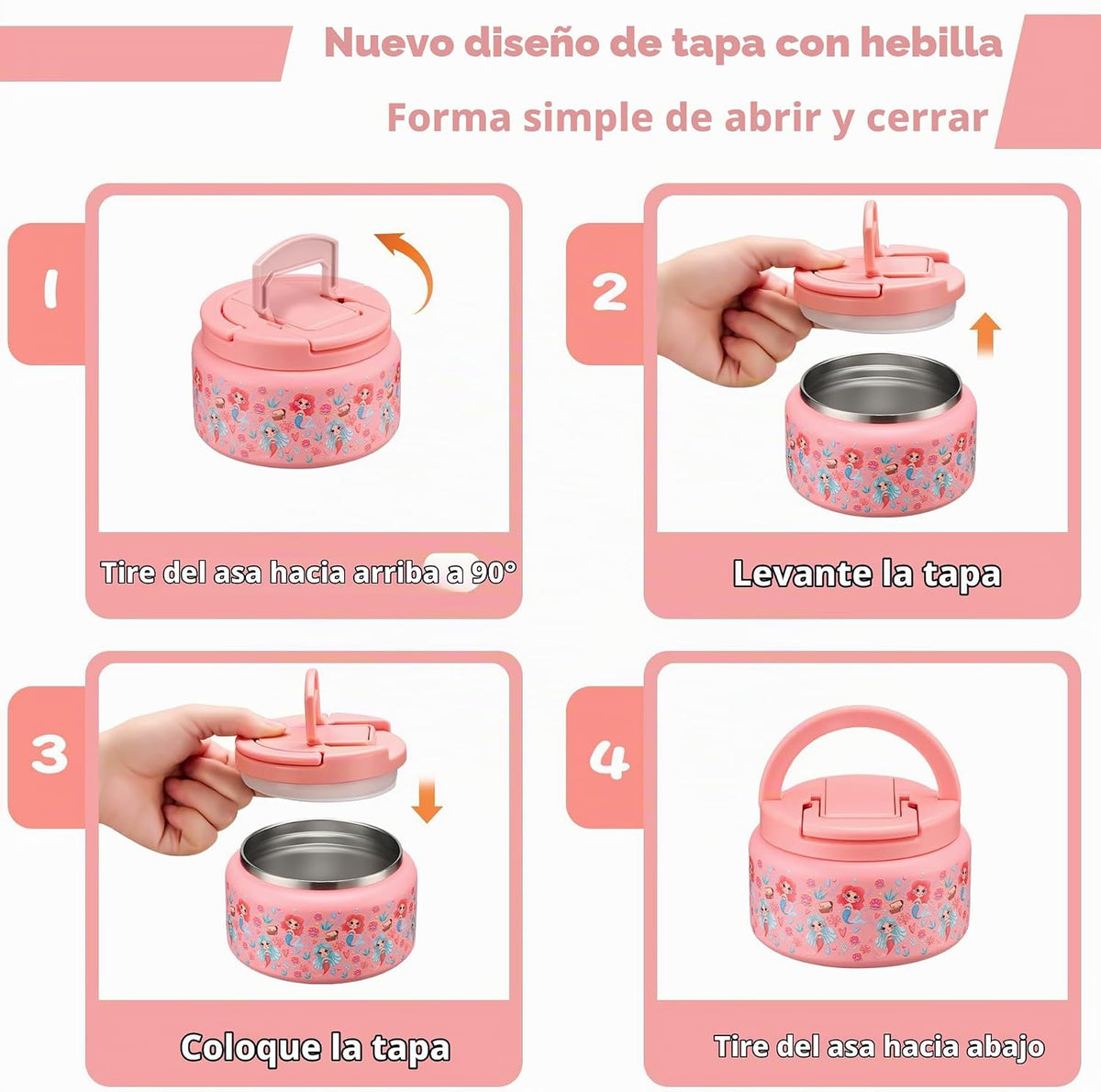 Nuevo diseño de tapa con hebilla

Forma simple de abrir y cerrar

1

Tire del asa hacia arriba a 90°

2

Levante la tapa

3

Coloque la tapa

4

Tire del asa hacia abajo