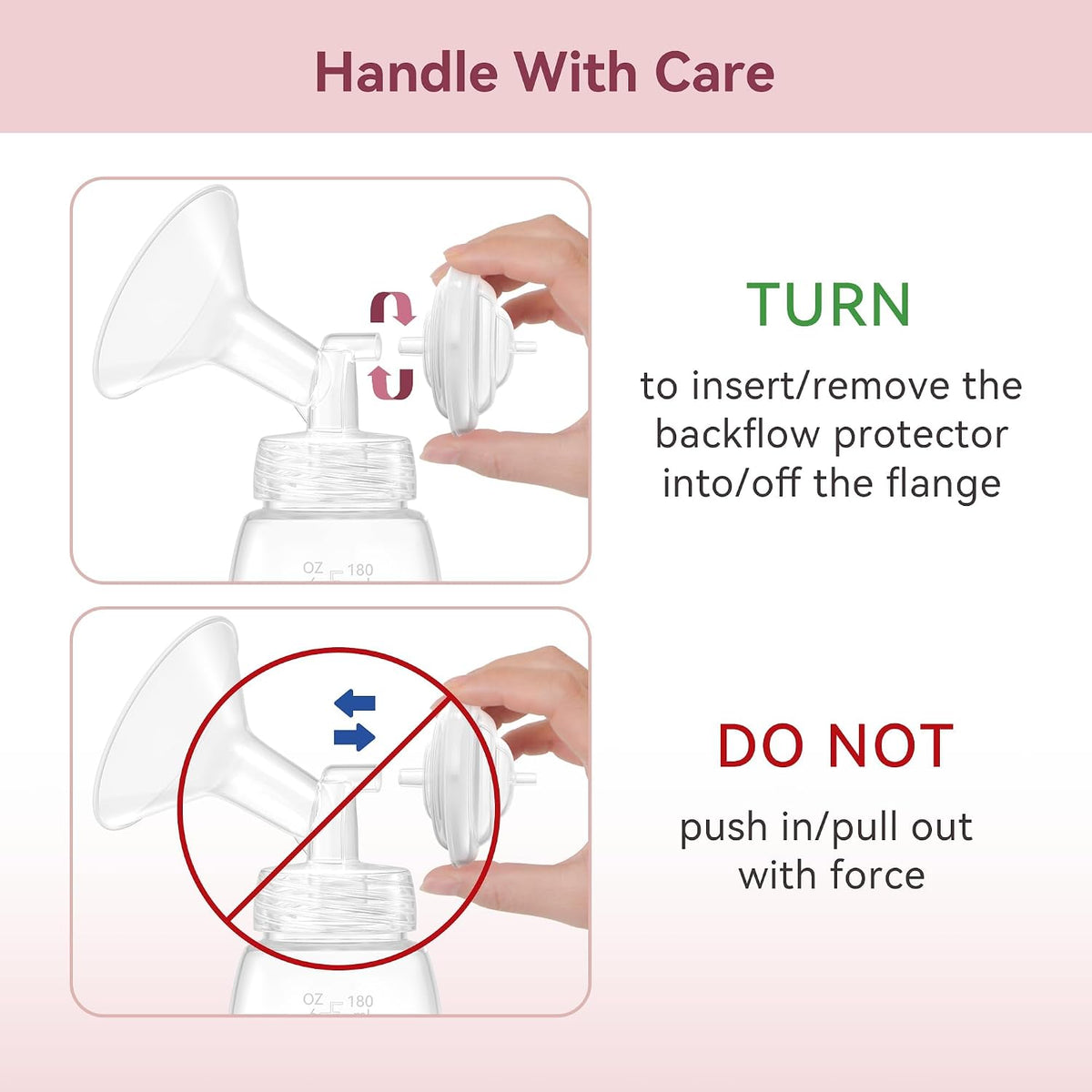 Handle With Care

OZ 180

TURN

to insert/remove the backflow protector into/off the flange

OZ 180

DO NOT

push in/pull out with force