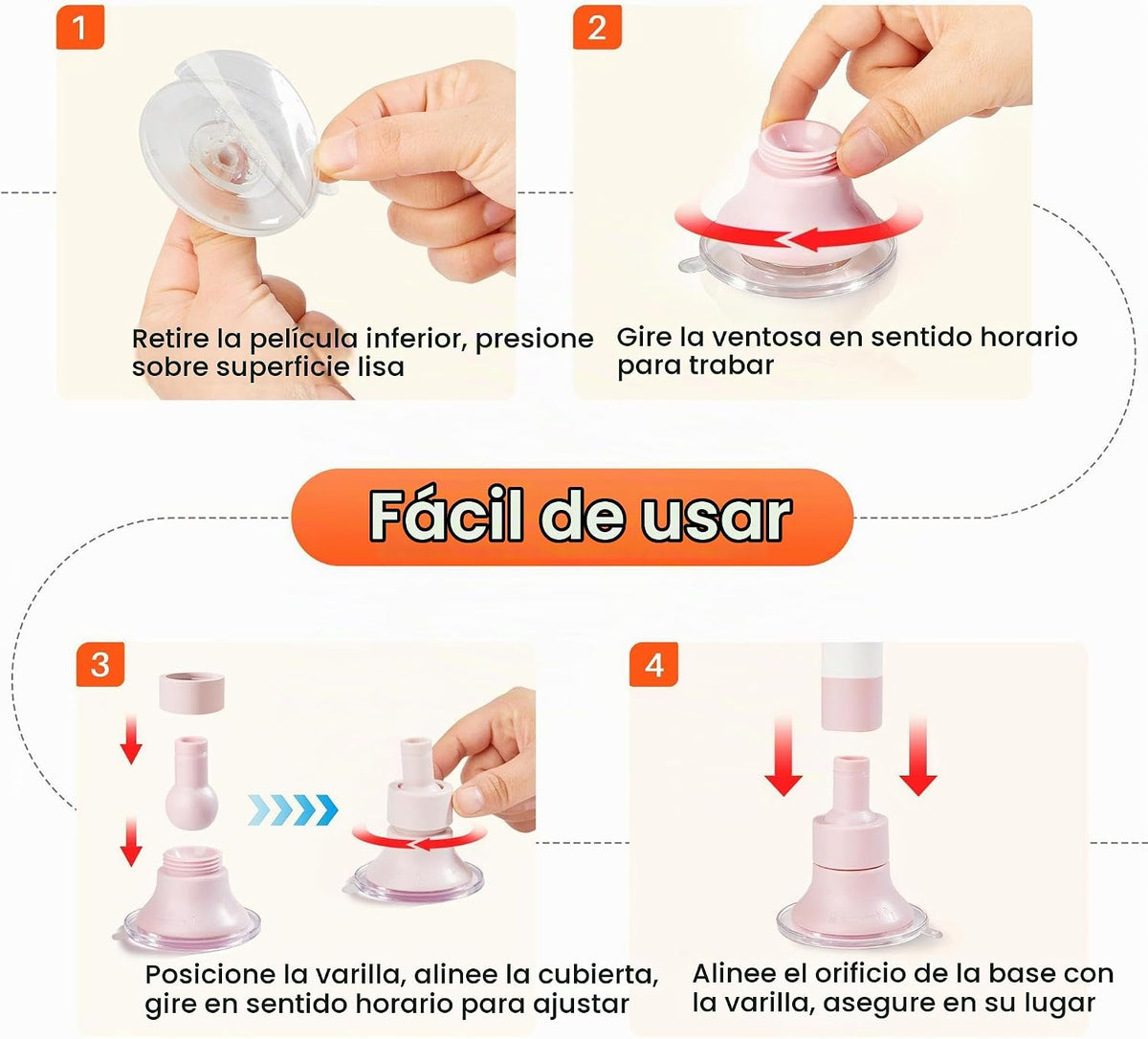 1

Retire la película inferior, presione sobre superficie lisa

2

Gire la ventosa en sentido horario para trabar

Fácil de usar

3

Posicione la varilla, alinee la cubierta, gire en sentido horario para ajustar

4

Alinee el orificio de la base con la varilla, asegure en su lugar