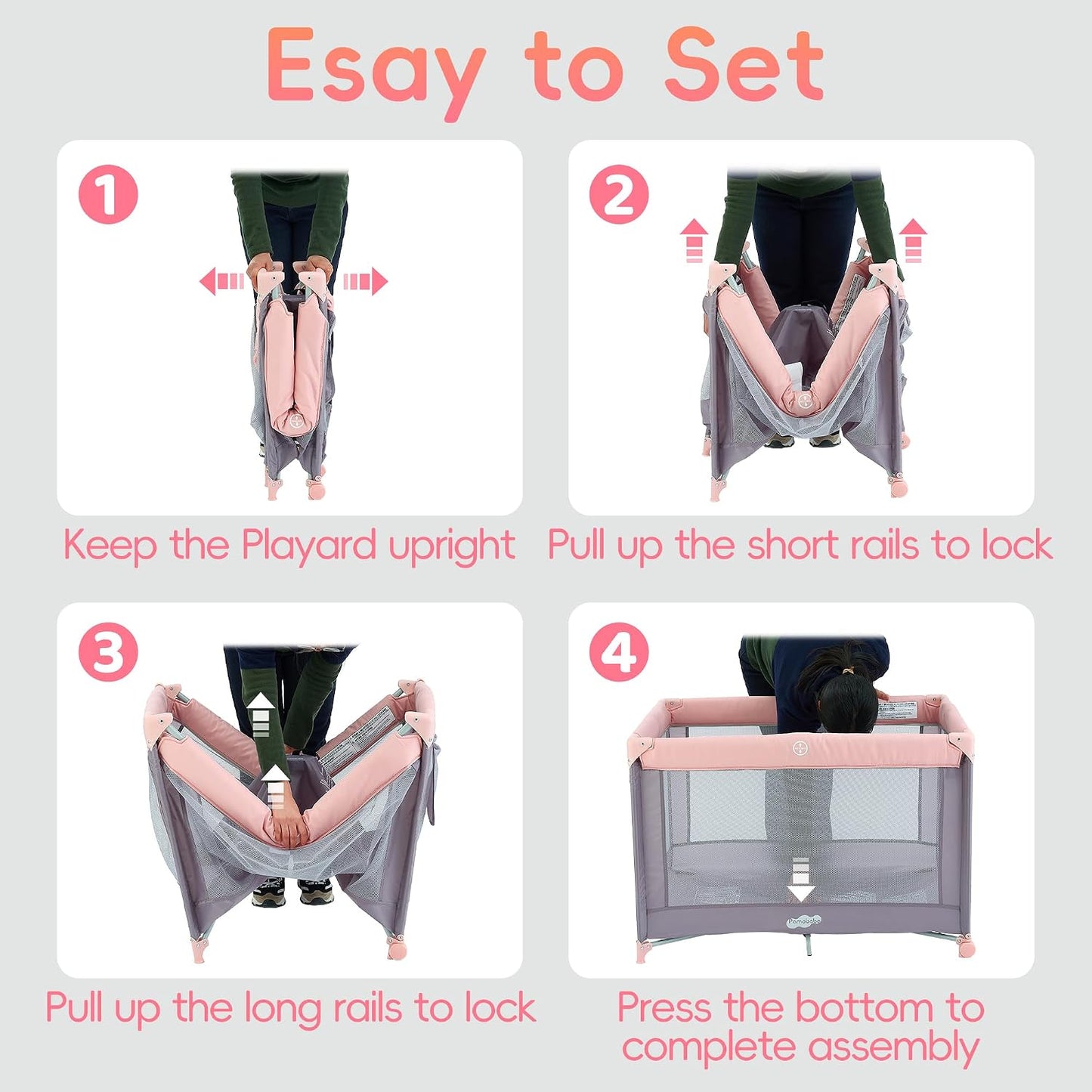 Esay to Set

1

Keep the Playard upright

2

Pull up the short rails to lock

3

Pull up the long rails to lock

4

Pamobebe

Press the bottom to complete assembly